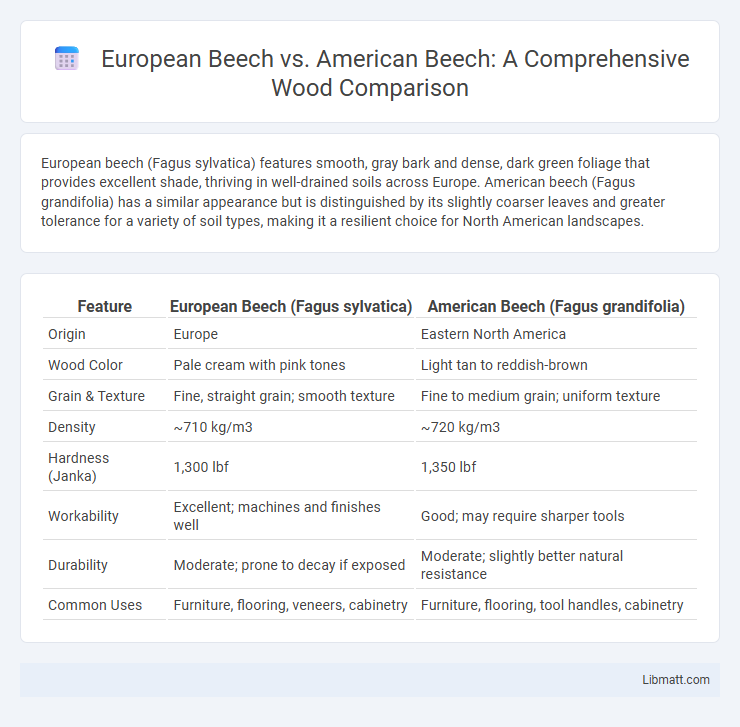 European Beech vs. American Beech: A Comprehensive Wood Comparison

European beech (Fagus sylvatica) features smooth, gray bark and dense, dark green foliage that provides excellent shade, thriving in well-drained soils across Europe. American beech (Fagus grandifolia) has a similar appearance but is distinguished by its slightly coarser leaves and greater tolerance for a variety of soil types, making it a resilient choice for North American landscapes.

| Feature | European Beech (Fagus sylvatica) | American Beech (Fagus grandifolia) |
|---|---|---|
| Origin | Europe | Eastern North America |
| Wood Color | Pale cream with pink tones | Light tan to reddish-brown |
| Grain & Texture | Fine, straight grain; smooth texture | Fine to medium grain; uniform texture |
| Density | ~710 kg/m3 | ~720 kg/m3 |
| Hardness (Janka) | 1,300 lbf | 1,350 lbf |
| Workability | Excellent; machines and finishes well | Good; may require sharper tools |
| Durability | Moderate; prone to decay if exposed | Moderate; slightly better natural resistance |
| Common Uses | Furniture, flooring, veneers, cabinetry | Furniture, flooring, tool handles, cabinetry |

Libmatt.com