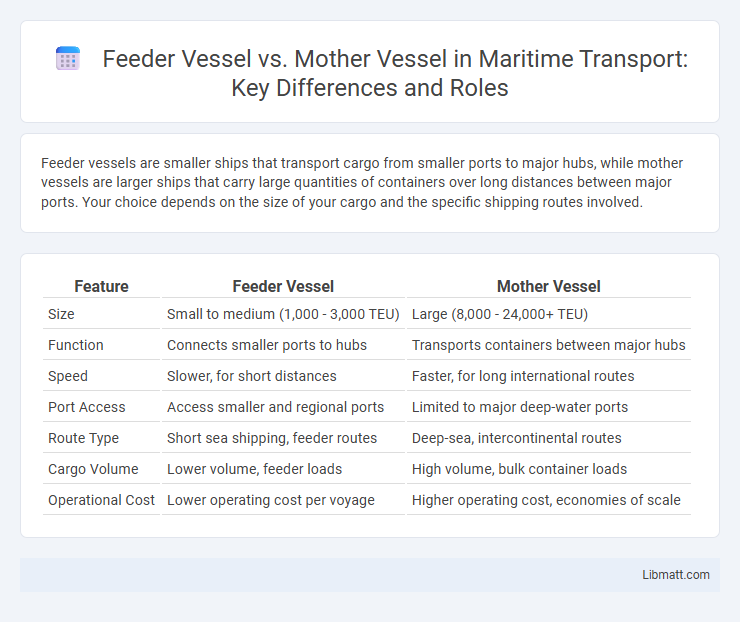 Feeder Vessel vs. Mother Vessel in Maritime Transport: Key Differences and Roles

Feeder vessels are smaller ships that transport cargo from smaller ports to major hubs, while mother vessels are larger ships that carry large quantities of containers over long distances between major ports. Your choice depends on the size of your cargo and the specific shipping routes involved.

| Feature | Feeder Vessel | Mother Vessel |
|---|---|---|
| Size | Small to medium (1,000 - 3,000 TEU) | Large (8,000 - 24,000+ TEU) |
| Function | Connects smaller ports to hubs | Transports containers between major hubs |
| Speed | Slower, for short distances | Faster, for long international routes |
| Port Access | Access smaller and regional ports | Limited to major deep-water ports |
| Route Type | Short sea shipping, feeder routes | Deep-sea, intercontinental routes |
| Cargo Volume | Lower volume, feeder loads | High volume, bulk container loads |
| Operational Cost | Lower operating cost per voyage | Higher operating cost, economies of scale |

Libmatt.com