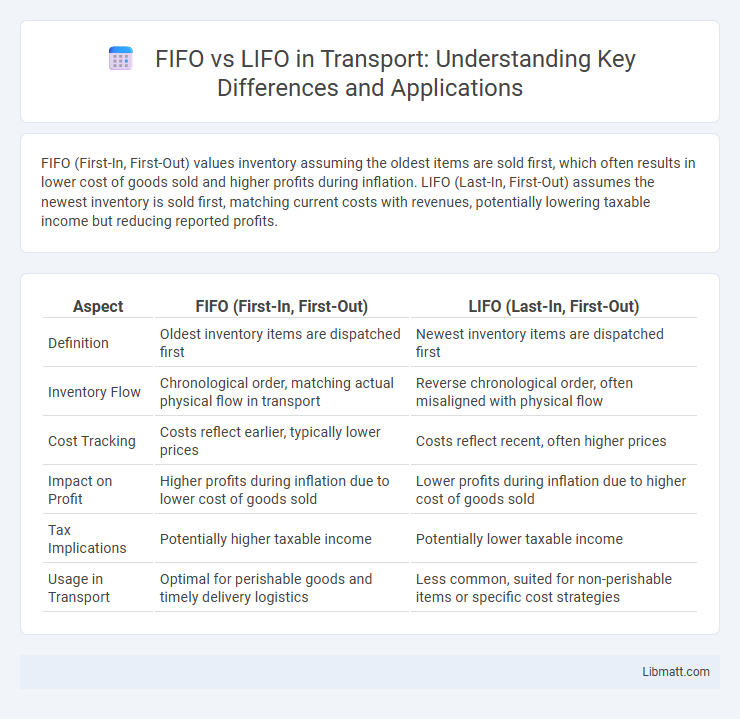 FIFO vs LIFO in Transport: Understanding Key Differences and Applications

FIFO (First-In, First-Out) values inventory assuming the oldest items are sold first, which often results in lower cost of goods sold and higher profits during inflation. LIFO (Last-In, First-Out) assumes the newest inventory is sold first, matching current costs with revenues, potentially lowering taxable income but reducing reported profits.

| Aspect | FIFO (First-In, First-Out) | LIFO (Last-In, First-Out) |
|---|---|---|
| Definition | Oldest inventory items are dispatched first | Newest inventory items are dispatched first |
| Inventory Flow | Chronological order, matching actual physical flow in transport | Reverse chronological order, often misaligned with physical flow |
| Cost Tracking | Costs reflect earlier, typically lower prices | Costs reflect recent, often higher prices |
| Impact on Profit | Higher profits during inflation due to lower cost of goods sold | Lower profits during inflation due to higher cost of goods sold |
| Tax Implications | Potentially higher taxable income | Potentially lower taxable income |
| Usage in Transport | Optimal for perishable goods and timely delivery logistics | Less common, suited for non-perishable items or specific cost strategies |

Libmatt.com