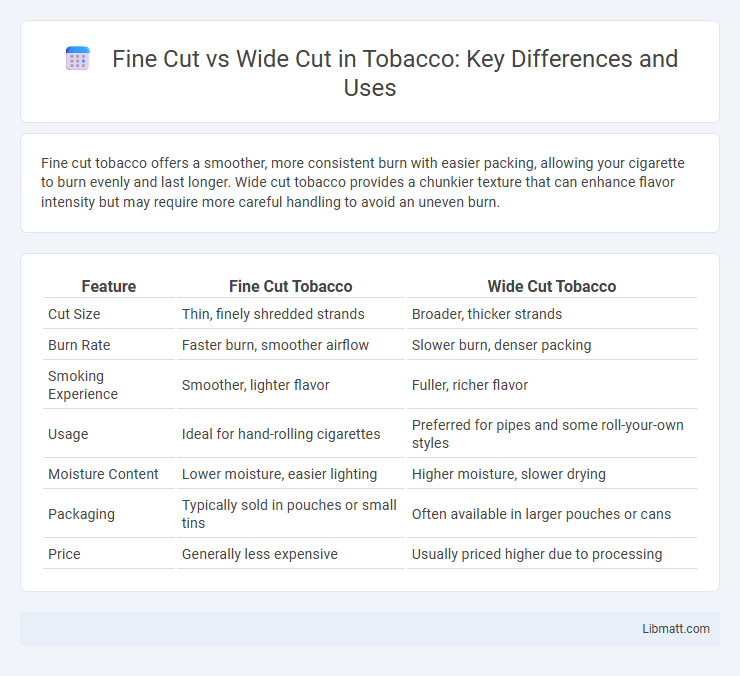 Fine Cut vs Wide Cut in Tobacco: Key Differences and Uses

Fine cut tobacco offers a smoother, more consistent burn with easier packing, allowing your cigarette to burn evenly and last longer. Wide cut tobacco provides a chunkier texture that can enhance flavor intensity but may require more careful handling to avoid an uneven burn.

| Feature | Fine Cut Tobacco | Wide Cut Tobacco |
|---|---|---|
| Cut Size | Thin, finely shredded strands | Broader, thicker strands |
| Burn Rate | Faster burn, smoother airflow | Slower burn, denser packing |
| Smoking Experience | Smoother, lighter flavor | Fuller, richer flavor |
| Usage | Ideal for hand-rolling cigarettes | Preferred for pipes and some roll-your-own styles |
| Moisture Content | Lower moisture, easier lighting | Higher moisture, slower drying |
| Packaging | Typically sold in pouches or small tins | Often available in larger pouches or cans |
| Price | Generally less expensive | Usually priced higher due to processing |

Libmatt.com