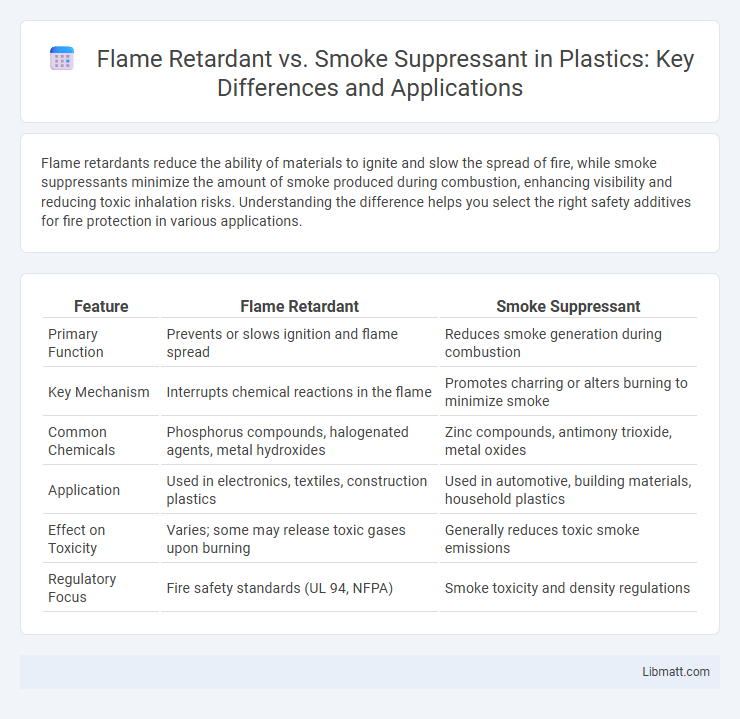 Flame Retardant vs. Smoke Suppressant in Plastics: Key Differences and Applications

Flame retardants reduce the ability of materials to ignite and slow the spread of fire, while smoke suppressants minimize the amount of smoke produced during combustion, enhancing visibility and reducing toxic inhalation risks. Understanding the difference helps you select the right safety additives for fire protection in various applications.

| Feature | Flame Retardant | Smoke Suppressant |
|---|---|---|
| Primary Function | Prevents or slows ignition and flame spread | Reduces smoke generation during combustion |
| Key Mechanism | Interrupts chemical reactions in the flame | Promotes charring or alters burning to minimize smoke |
| Common Chemicals | Phosphorus compounds, halogenated agents, metal hydroxides | Zinc compounds, antimony trioxide, metal oxides |
| Application | Used in electronics, textiles, construction plastics | Used in automotive, building materials, household plastics |
| Effect on Toxicity | Varies; some may release toxic gases upon burning | Generally reduces toxic smoke emissions |
| Regulatory Focus | Fire safety standards (UL 94, NFPA) | Smoke toxicity and density regulations |

Libmatt.com