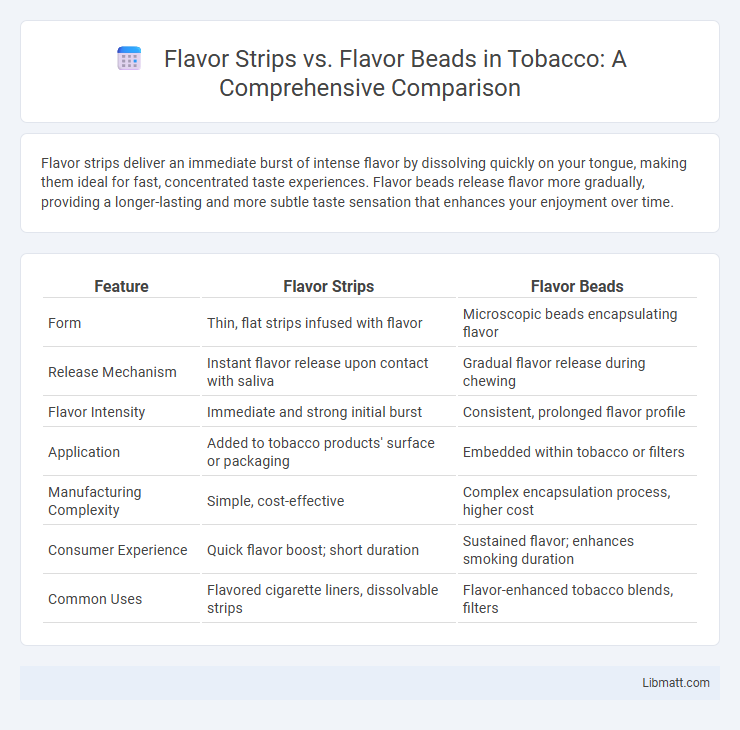 Flavor Strips vs. Flavor Beads in Tobacco: A Comprehensive Comparison

Flavor strips deliver an immediate burst of intense flavor by dissolving quickly on your tongue, making them ideal for fast, concentrated taste experiences. Flavor beads release flavor more gradually, providing a longer-lasting and more subtle taste sensation that enhances your enjoyment over time.

| Feature | Flavor Strips | Flavor Beads |
|---|---|---|
| Form | Thin, flat strips infused with flavor | Microscopic beads encapsulating flavor |
| Release Mechanism | Instant flavor release upon contact with saliva | Gradual flavor release during chewing |
| Flavor Intensity | Immediate and strong initial burst | Consistent, prolonged flavor profile |
| Application | Added to tobacco products' surface or packaging | Embedded within tobacco or filters |
| Manufacturing Complexity | Simple, cost-effective | Complex encapsulation process, higher cost |
| Consumer Experience | Quick flavor boost; short duration | Sustained flavor; enhances smoking duration |
| Common Uses | Flavored cigarette liners, dissolvable strips | Flavor-enhanced tobacco blends, filters |

Libmatt.com