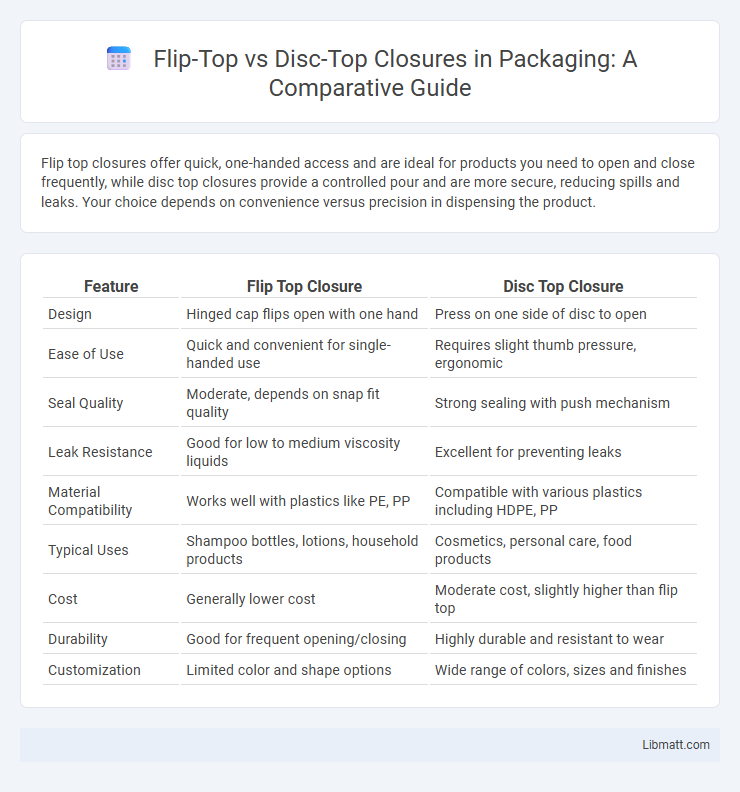 Flip-Top vs Disc-Top Closures in Packaging: A Comparative Guide

Flip top closures offer quick, one-handed access and are ideal for products you need to open and close frequently, while disc top closures provide a controlled pour and are more secure, reducing spills and leaks. Your choice depends on convenience versus precision in dispensing the product.

| Feature | Flip Top Closure | Disc Top Closure |
|---|---|---|
| Design | Hinged cap flips open with one hand | Press on one side of disc to open |
| Ease of Use | Quick and convenient for single-handed use | Requires slight thumb pressure, ergonomic |
| Seal Quality | Moderate, depends on snap fit quality | Strong sealing with push mechanism |
| Leak Resistance | Good for low to medium viscosity liquids | Excellent for preventing leaks |
| Material Compatibility | Works well with plastics like PE, PP | Compatible with various plastics including HDPE, PP |
| Typical Uses | Shampoo bottles, lotions, household products | Cosmetics, personal care, food products |
| Cost | Generally lower cost | Moderate cost, slightly higher than flip top |
| Durability | Good for frequent opening/closing | Highly durable and resistant to wear |
| Customization | Limited color and shape options | Wide range of colors, sizes and finishes |

Libmatt.com