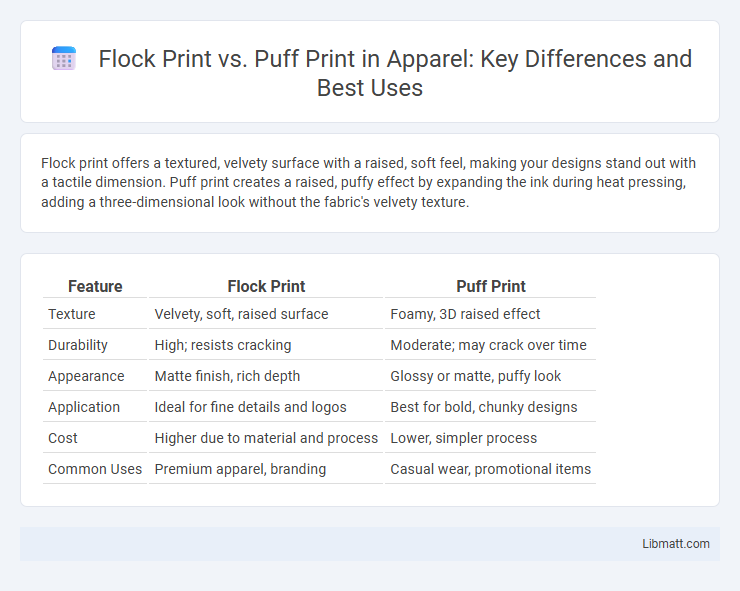 Flock Print vs. Puff Print in Apparel: Key Differences and Best Uses

Flock print offers a textured, velvety surface with a raised, soft feel, making your designs stand out with a tactile dimension. Puff print creates a raised, puffy effect by expanding the ink during heat pressing, adding a three-dimensional look without the fabric's velvety texture.

| Feature | Flock Print | Puff Print |
|---|---|---|
| Texture | Velvety, soft, raised surface | Foamy, 3D raised effect |
| Durability | High; resists cracking | Moderate; may crack over time |
| Appearance | Matte finish, rich depth | Glossy or matte, puffy look |
| Application | Ideal for fine details and logos | Best for bold, chunky designs |
| Cost | Higher due to material and process | Lower, simpler process |
| Common Uses | Premium apparel, branding | Casual wear, promotional items |

Libmatt.com