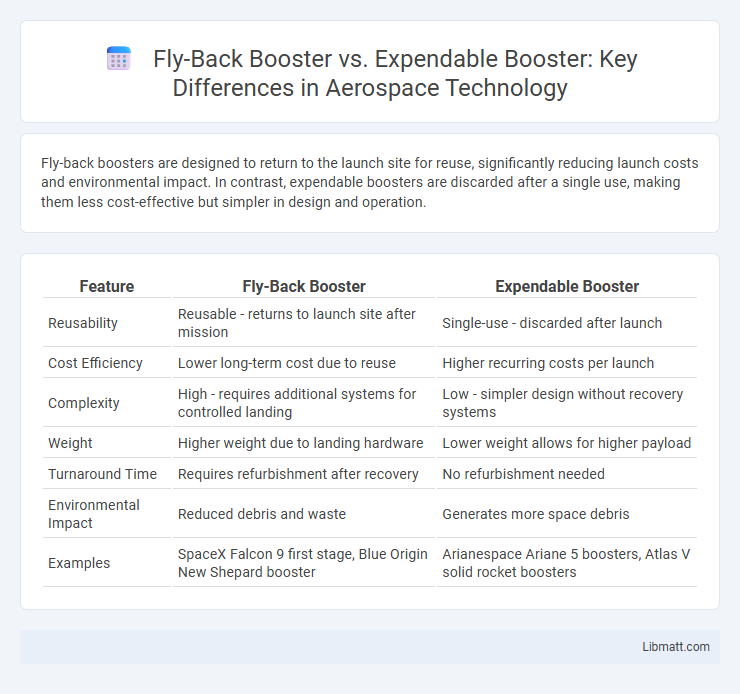 Fly-Back Booster vs. Expendable Booster: Key Differences in Aerospace Technology

Fly-back boosters are designed to return to the launch site for reuse, significantly reducing launch costs and environmental impact. In contrast, expendable boosters are discarded after a single use, making them less cost-effective but simpler in design and operation.

| Feature | Fly-Back Booster | Expendable Booster |
|---|---|---|
| Reusability | Reusable - returns to launch site after mission | Single-use - discarded after launch |
| Cost Efficiency | Lower long-term cost due to reuse | Higher recurring costs per launch |
| Complexity | High - requires additional systems for controlled landing | Low - simpler design without recovery systems |
| Weight | Higher weight due to landing hardware | Lower weight allows for higher payload |
| Turnaround Time | Requires refurbishment after recovery | No refurbishment needed |
| Environmental Impact | Reduced debris and waste | Generates more space debris |
| Examples | SpaceX Falcon 9 first stage, Blue Origin New Shepard booster | Arianespace Ariane 5 boosters, Atlas V solid rocket boosters |

Libmatt.com