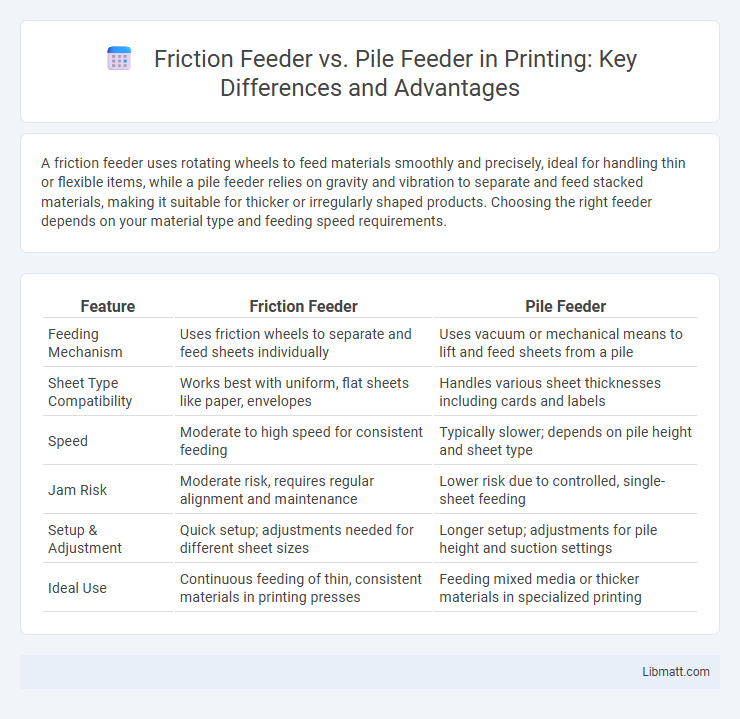 Friction Feeder vs. Pile Feeder in Printing: Key Differences and Advantages

A friction feeder uses rotating wheels to feed materials smoothly and precisely, ideal for handling thin or flexible items, while a pile feeder relies on gravity and vibration to separate and feed stacked materials, making it suitable for thicker or irregularly shaped products. Choosing the right feeder depends on your material type and feeding speed requirements.

| Feature | Friction Feeder | Pile Feeder |
|---|---|---|
| Feeding Mechanism | Uses friction wheels to separate and feed sheets individually | Uses vacuum or mechanical means to lift and feed sheets from a pile |
| Sheet Type Compatibility | Works best with uniform, flat sheets like paper, envelopes | Handles various sheet thicknesses including cards and labels |
| Speed | Moderate to high speed for consistent feeding | Typically slower; depends on pile height and sheet type |
| Jam Risk | Moderate risk, requires regular alignment and maintenance | Lower risk due to controlled, single-sheet feeding |
| Setup & Adjustment | Quick setup; adjustments needed for different sheet sizes | Longer setup; adjustments for pile height and suction settings |
| Ideal Use | Continuous feeding of thin, consistent materials in printing presses | Feeding mixed media or thicker materials in specialized printing |

Libmatt.com