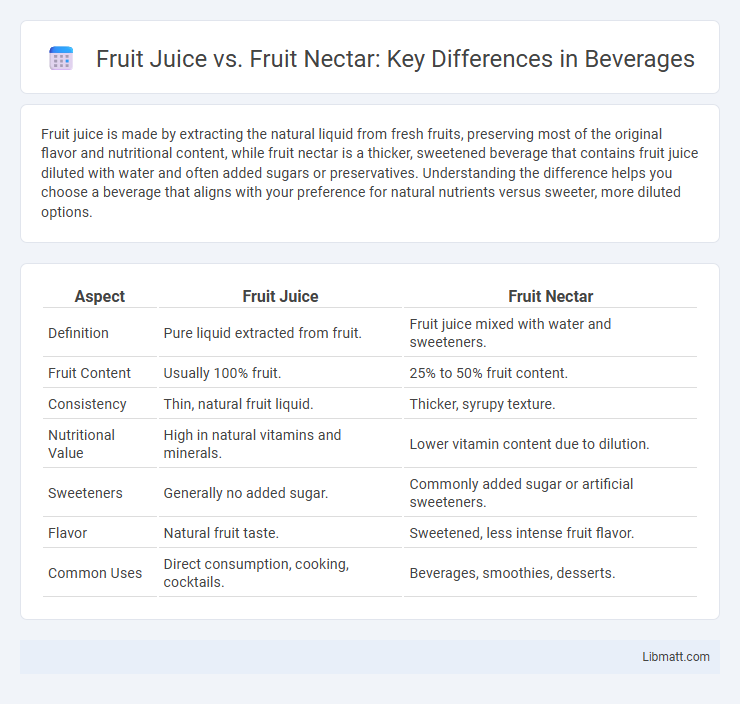 Fruit Juice vs. Fruit Nectar: Key Differences in Beverages

Fruit juice is made by extracting the natural liquid from fresh fruits, preserving most of the original flavor and nutritional content, while fruit nectar is a thicker, sweetened beverage that contains fruit juice diluted with water and often added sugars or preservatives. Understanding the difference helps you choose a beverage that aligns with your preference for natural nutrients versus sweeter, more diluted options.

| Aspect | Fruit Juice | Fruit Nectar |
|---|---|---|
| Definition | Pure liquid extracted from fruit. | Fruit juice mixed with water and sweeteners. |
| Fruit Content | Usually 100% fruit. | 25% to 50% fruit content. |
| Consistency | Thin, natural fruit liquid. | Thicker, syrupy texture. |
| Nutritional Value | High in natural vitamins and minerals. | Lower vitamin content due to dilution. |
| Sweeteners | Generally no added sugar. | Commonly added sugar or artificial sweeteners. |
| Flavor | Natural fruit taste. | Sweetened, less intense fruit flavor. |
| Common Uses | Direct consumption, cooking, cocktails. | Beverages, smoothies, desserts. |

Libmatt.com