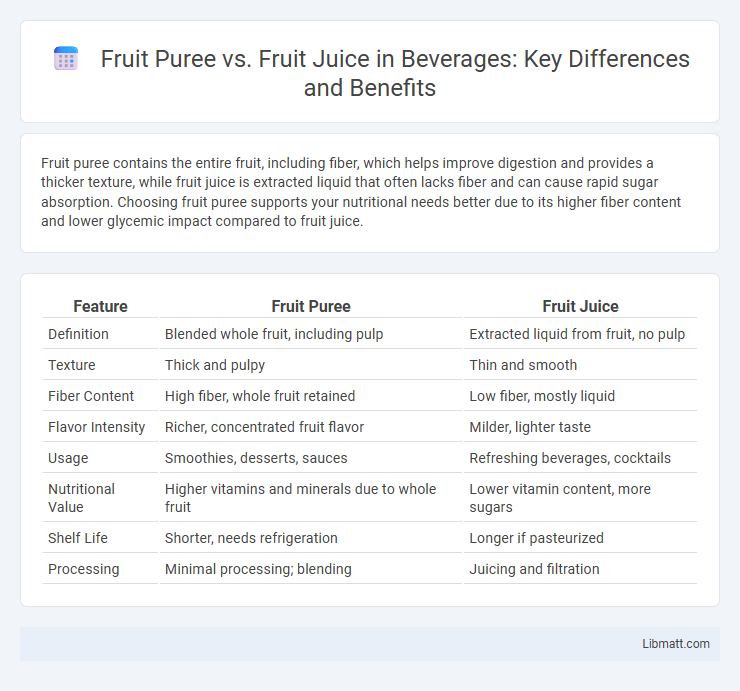 Fruit Puree vs. Fruit Juice in Beverages: Key Differences and Benefits

Fruit puree contains the entire fruit, including fiber, which helps improve digestion and provides a thicker texture, while fruit juice is extracted liquid that often lacks fiber and can cause rapid sugar absorption. Choosing fruit puree supports your nutritional needs better due to its higher fiber content and lower glycemic impact compared to fruit juice.

| Feature | Fruit Puree | Fruit Juice |
|---|---|---|
| Definition | Blended whole fruit, including pulp | Extracted liquid from fruit, no pulp |
| Texture | Thick and pulpy | Thin and smooth |
| Fiber Content | High fiber, whole fruit retained | Low fiber, mostly liquid |
| Flavor Intensity | Richer, concentrated fruit flavor | Milder, lighter taste |
| Usage | Smoothies, desserts, sauces | Refreshing beverages, cocktails |
| Nutritional Value | Higher vitamins and minerals due to whole fruit | Lower vitamin content, more sugars |
| Shelf Life | Shorter, needs refrigeration | Longer if pasteurized |
| Processing | Minimal processing; blending | Juicing and filtration |

Libmatt.com