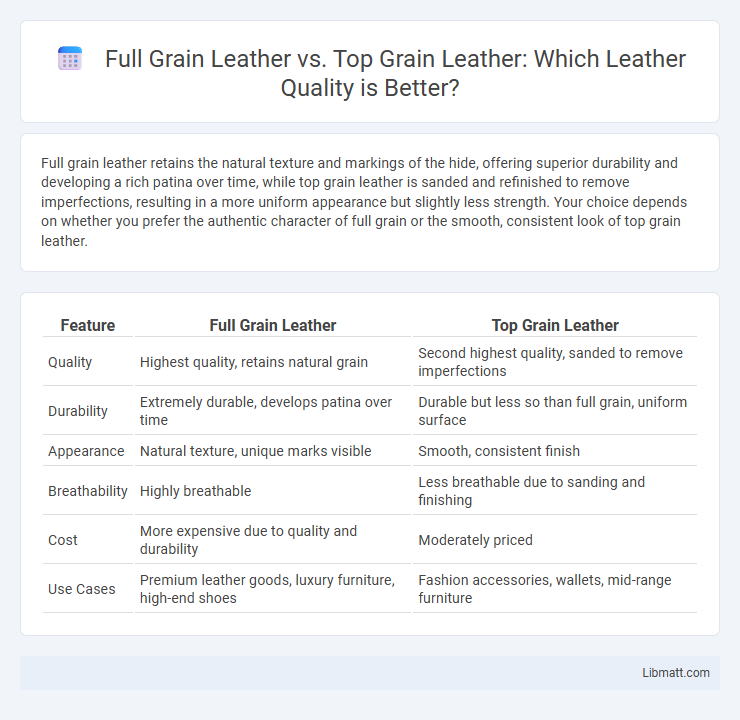 Full Grain Leather vs. Top Grain Leather: Which Leather Quality is Better?

Full grain leather retains the natural texture and markings of the hide, offering superior durability and developing a rich patina over time, while top grain leather is sanded and refinished to remove imperfections, resulting in a more uniform appearance but slightly less strength. Your choice depends on whether you prefer the authentic character of full grain or the smooth, consistent look of top grain leather.

| Feature | Full Grain Leather | Top Grain Leather |
|---|---|---|
| Quality | Highest quality, retains natural grain | Second highest quality, sanded to remove imperfections |
| Durability | Extremely durable, develops patina over time | Durable but less so than full grain, uniform surface |
| Appearance | Natural texture, unique marks visible | Smooth, consistent finish |
| Breathability | Highly breathable | Less breathable due to sanding and finishing |
| Cost | More expensive due to quality and durability | Moderately priced |
| Use Cases | Premium leather goods, luxury furniture, high-end shoes | Fashion accessories, wallets, mid-range furniture |

Libmatt.com