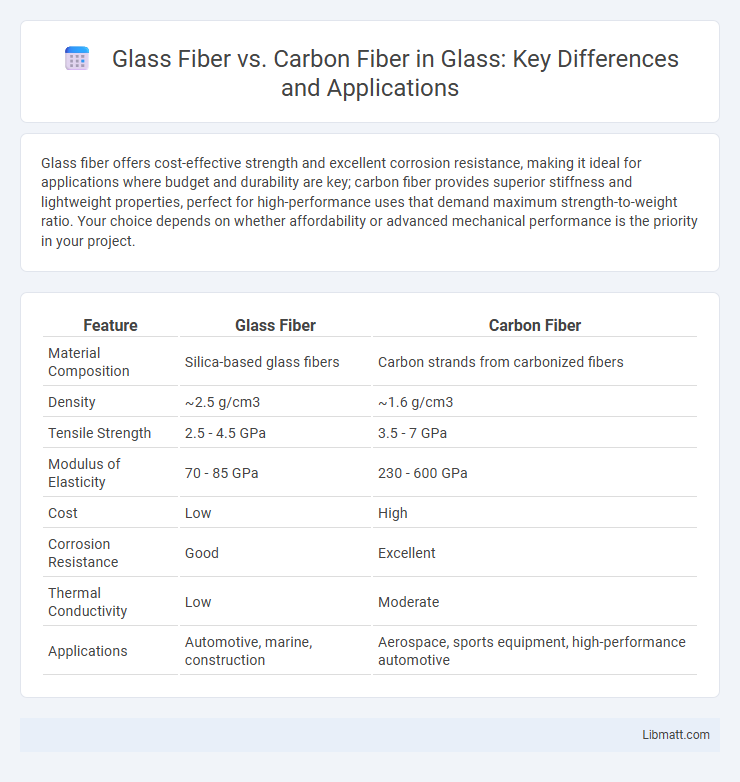 Glass Fiber vs. Carbon Fiber in Glass: Key Differences and Applications

Glass fiber offers cost-effective strength and excellent corrosion resistance, making it ideal for applications where budget and durability are key; carbon fiber provides superior stiffness and lightweight properties, perfect for high-performance uses that demand maximum strength-to-weight ratio. Your choice depends on whether affordability or advanced mechanical performance is the priority in your project.

| Feature | Glass Fiber | Carbon Fiber |
|---|---|---|
| Material Composition | Silica-based glass fibers | Carbon strands from carbonized fibers |
| Density | ~2.5 g/cm3 | ~1.6 g/cm3 |
| Tensile Strength | 2.5 - 4.5 GPa | 3.5 - 7 GPa |
| Modulus of Elasticity | 70 - 85 GPa | 230 - 600 GPa |
| Cost | Low | High |
| Corrosion Resistance | Good | Excellent |
| Thermal Conductivity | Low | Moderate |
| Applications | Automotive, marine, construction | Aerospace, sports equipment, high-performance automotive |

Libmatt.com