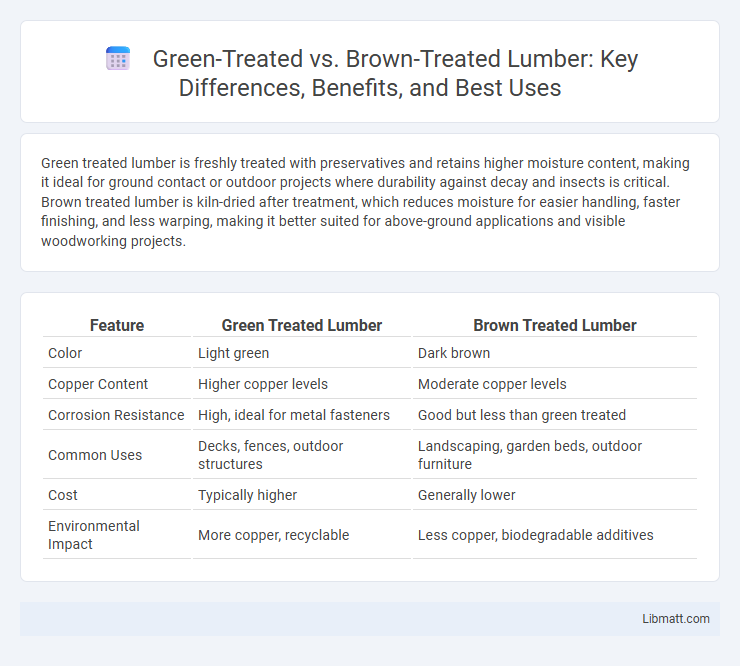 Green-Treated vs. Brown-Treated Lumber: Key Differences, Benefits, and Best Uses

Green treated lumber is freshly treated with preservatives and retains higher moisture content, making it ideal for ground contact or outdoor projects where durability against decay and insects is critical. Brown treated lumber is kiln-dried after treatment, which reduces moisture for easier handling, faster finishing, and less warping, making it better suited for above-ground applications and visible woodworking projects.

| Feature | Green Treated Lumber | Brown Treated Lumber |
|---|---|---|
| Color | Light green | Dark brown |
| Copper Content | Higher copper levels | Moderate copper levels |
| Corrosion Resistance | High, ideal for metal fasteners | Good but less than green treated |
| Common Uses | Decks, fences, outdoor structures | Landscaping, garden beds, outdoor furniture |
| Cost | Typically higher | Generally lower |
| Environmental Impact | More copper, recyclable | Less copper, biodegradable additives |

Libmatt.com