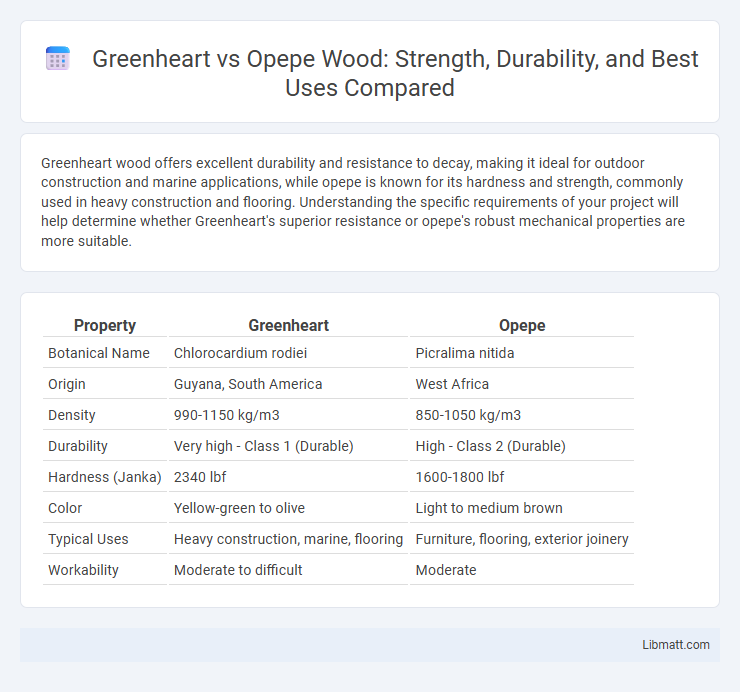 Greenheart vs Opepe Wood: Strength, Durability, and Best Uses Compared

Greenheart wood offers excellent durability and resistance to decay, making it ideal for outdoor construction and marine applications, while opepe is known for its hardness and strength, commonly used in heavy construction and flooring. Understanding the specific requirements of your project will help determine whether Greenheart's superior resistance or opepe's robust mechanical properties are more suitable.

| Property | Greenheart | Opepe |
|---|---|---|
| Botanical Name | Chlorocardium rodiei | Picralima nitida |
| Origin | Guyana, South America | West Africa |
| Density | 990-1150 kg/m3 | 850-1050 kg/m3 |
| Durability | Very high - Class 1 (Durable) | High - Class 2 (Durable) |
| Hardness (Janka) | 2340 lbf | 1600-1800 lbf |
| Color | Yellow-green to olive | Light to medium brown |
| Typical Uses | Heavy construction, marine, flooring | Furniture, flooring, exterior joinery |
| Workability | Moderate to difficult | Moderate |

Libmatt.com