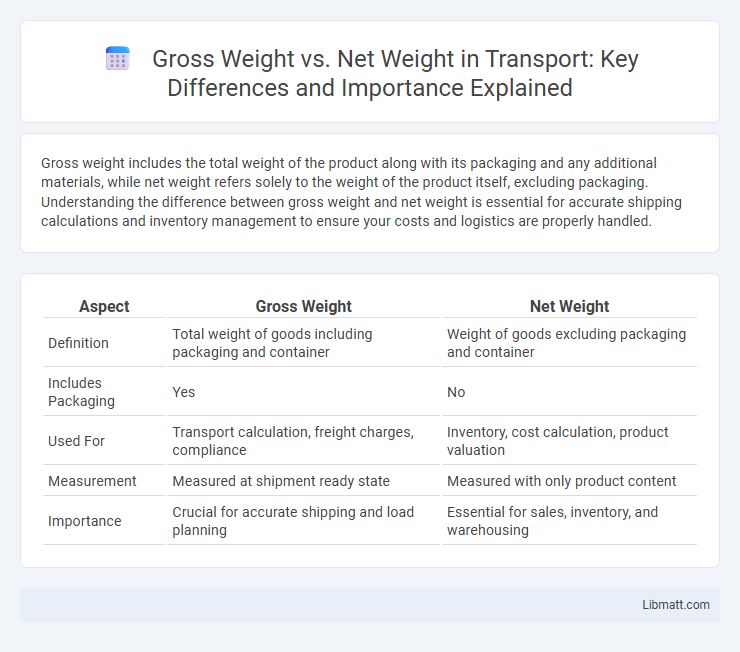 Gross Weight vs. Net Weight in Transport: Key Differences and Importance Explained

Gross weight includes the total weight of the product along with its packaging and any additional materials, while net weight refers solely to the weight of the product itself, excluding packaging. Understanding the difference between gross weight and net weight is essential for accurate shipping calculations and inventory management to ensure your costs and logistics are properly handled.

| Aspect | Gross Weight | Net Weight |
|---|---|---|
| Definition | Total weight of goods including packaging and container | Weight of goods excluding packaging and container |
| Includes Packaging | Yes | No |
| Used For | Transport calculation, freight charges, compliance | Inventory, cost calculation, product valuation |
| Measurement | Measured at shipment ready state | Measured with only product content |
| Importance | Crucial for accurate shipping and load planning | Essential for sales, inventory, and warehousing |

Libmatt.com