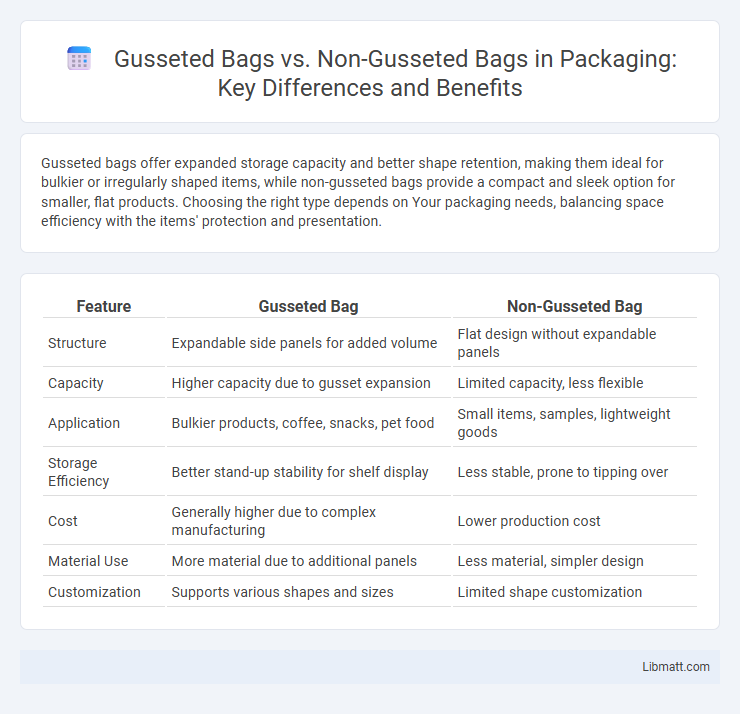 Gusseted Bags vs. Non-Gusseted Bags in Packaging: Key Differences and Benefits

Gusseted bags offer expanded storage capacity and better shape retention, making them ideal for bulkier or irregularly shaped items, while non-gusseted bags provide a compact and sleek option for smaller, flat products. Choosing the right type depends on Your packaging needs, balancing space efficiency with the items' protection and presentation.

| Feature | Gusseted Bag | Non-Gusseted Bag |
|---|---|---|
| Structure | Expandable side panels for added volume | Flat design without expandable panels |
| Capacity | Higher capacity due to gusset expansion | Limited capacity, less flexible |
| Application | Bulkier products, coffee, snacks, pet food | Small items, samples, lightweight goods |
| Storage Efficiency | Better stand-up stability for shelf display | Less stable, prone to tipping over |
| Cost | Generally higher due to complex manufacturing | Lower production cost |
| Material Use | More material due to additional panels | Less material, simpler design |
| Customization | Supports various shapes and sizes | Limited shape customization |

Libmatt.com