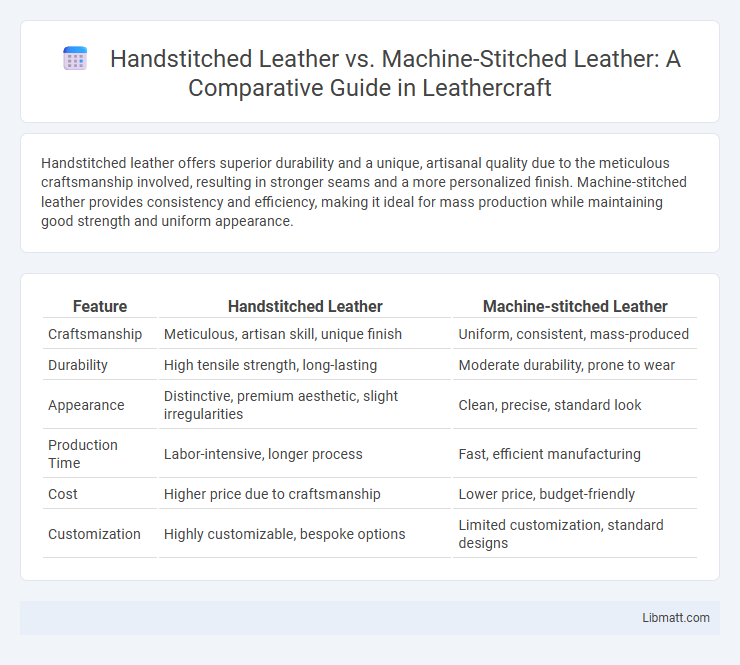 Handstitched Leather vs. Machine-Stitched Leather: A Comparative Guide in Leathercraft

Handstitched leather offers superior durability and a unique, artisanal quality due to the meticulous craftsmanship involved, resulting in stronger seams and a more personalized finish. Machine-stitched leather provides consistency and efficiency, making it ideal for mass production while maintaining good strength and uniform appearance.

| Feature | Handstitched Leather | Machine-stitched Leather |
|---|---|---|
| Craftsmanship | Meticulous, artisan skill, unique finish | Uniform, consistent, mass-produced |
| Durability | High tensile strength, long-lasting | Moderate durability, prone to wear |
| Appearance | Distinctive, premium aesthetic, slight irregularities | Clean, precise, standard look |
| Production Time | Labor-intensive, longer process | Fast, efficient manufacturing |
| Cost | Higher price due to craftsmanship | Lower price, budget-friendly |
| Customization | Highly customizable, bespoke options | Limited customization, standard designs |

Libmatt.com