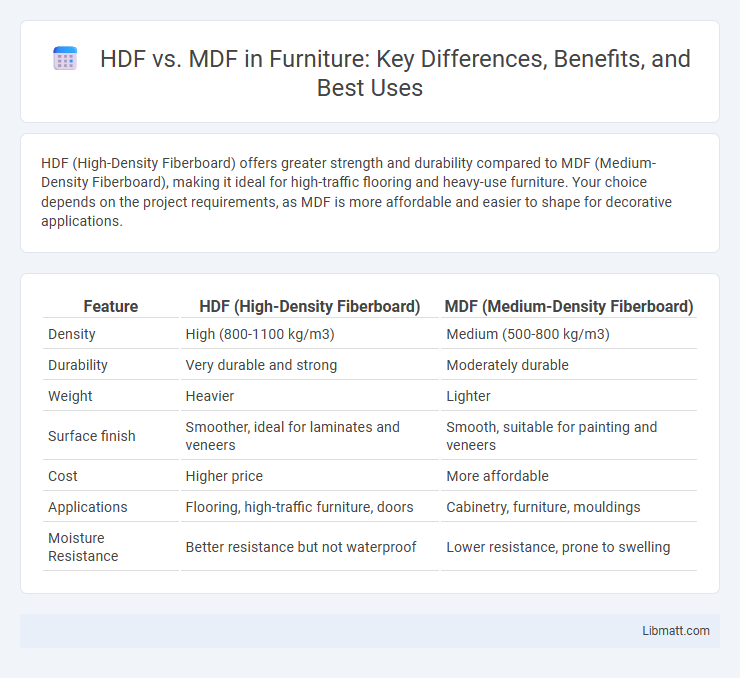 HDF vs. MDF in Furniture: Key Differences, Benefits, and Best Uses

HDF (High-Density Fiberboard) offers greater strength and durability compared to MDF (Medium-Density Fiberboard), making it ideal for high-traffic flooring and heavy-use furniture. Your choice depends on the project requirements, as MDF is more affordable and easier to shape for decorative applications.

| Feature | HDF (High-Density Fiberboard) | MDF (Medium-Density Fiberboard) |
|---|---|---|
| Density | High (800-1100 kg/m3) | Medium (500-800 kg/m3) |
| Durability | Very durable and strong | Moderately durable |
| Weight | Heavier | Lighter |
| Surface finish | Smoother, ideal for laminates and veneers | Smooth, suitable for painting and veneers |
| Cost | Higher price | More affordable |
| Applications | Flooring, high-traffic furniture, doors | Cabinetry, furniture, mouldings |
| Moisture Resistance | Better resistance but not waterproof | Lower resistance, prone to swelling |

Libmatt.com