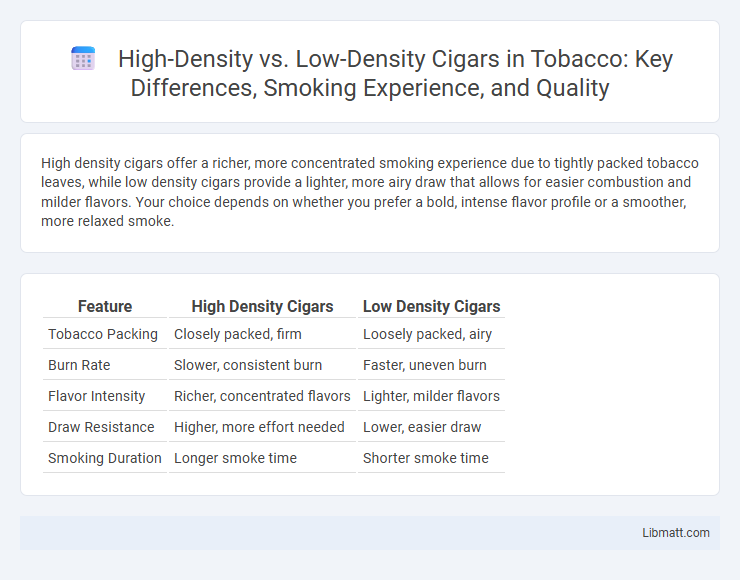 High-Density vs. Low-Density Cigars in Tobacco: Key Differences, Smoking Experience, and Quality

High density cigars offer a richer, more concentrated smoking experience due to tightly packed tobacco leaves, while low density cigars provide a lighter, more airy draw that allows for easier combustion and milder flavors. Your choice depends on whether you prefer a bold, intense flavor profile or a smoother, more relaxed smoke.

| Feature | High Density Cigars | Low Density Cigars |
|---|---|---|
| Tobacco Packing | Closely packed, firm | Loosely packed, airy |
| Burn Rate | Slower, consistent burn | Faster, uneven burn |
| Flavor Intensity | Richer, concentrated flavors | Lighter, milder flavors |
| Draw Resistance | Higher, more effort needed | Lower, easier draw |
| Smoking Duration | Longer smoke time | Shorter smoke time |

Libmatt.com