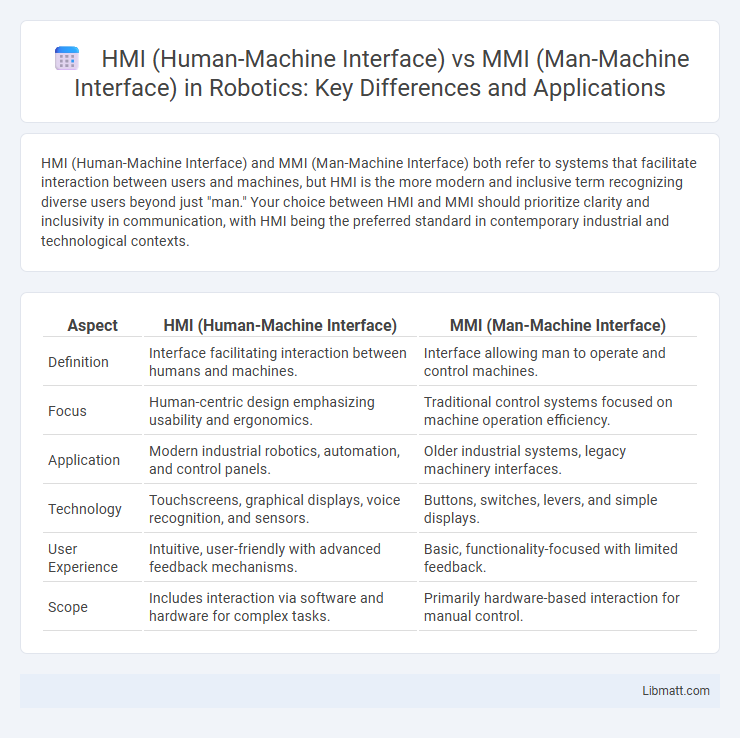 HMI (Human-Machine Interface) vs MMI (Man-Machine Interface) in Robotics: Key Differences and Applications

HMI (Human-Machine Interface) and MMI (Man-Machine Interface) both refer to systems that facilitate interaction between users and machines, but HMI is the more modern and inclusive term recognizing diverse users beyond just "man." Your choice between HMI and MMI should prioritize clarity and inclusivity in communication, with HMI being the preferred standard in contemporary industrial and technological contexts.

| Aspect | HMI (Human-Machine Interface) | MMI (Man-Machine Interface) |
|---|---|---|
| Definition | Interface facilitating interaction between humans and machines. | Interface allowing man to operate and control machines. |
| Focus | Human-centric design emphasizing usability and ergonomics. | Traditional control systems focused on machine operation efficiency. |
| Application | Modern industrial robotics, automation, and control panels. | Older industrial systems, legacy machinery interfaces. |
| Technology | Touchscreens, graphical displays, voice recognition, and sensors. | Buttons, switches, levers, and simple displays. |
| User Experience | Intuitive, user-friendly with advanced feedback mechanisms. | Basic, functionality-focused with limited feedback. |
| Scope | Includes interaction via software and hardware for complex tasks. | Primarily hardware-based interaction for manual control. |

Libmatt.com