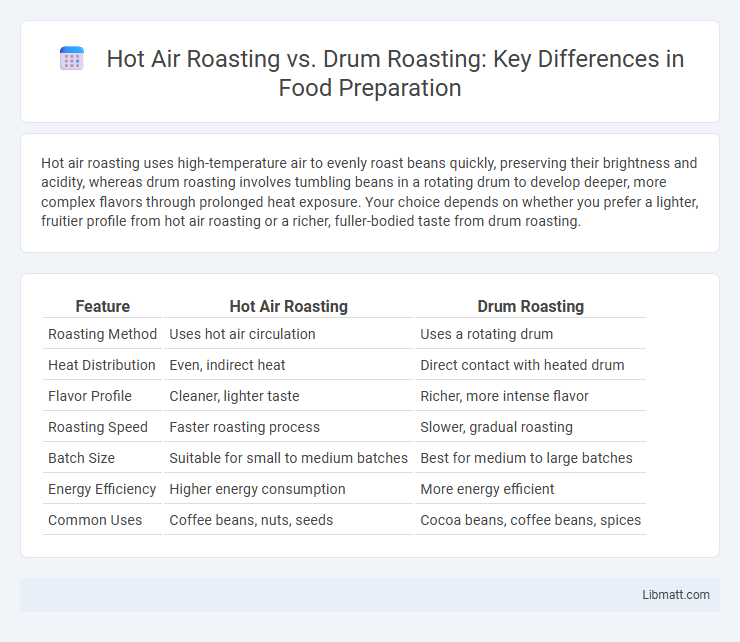 Hot Air Roasting vs. Drum Roasting: Key Differences in Food Preparation

Hot air roasting uses high-temperature air to evenly roast beans quickly, preserving their brightness and acidity, whereas drum roasting involves tumbling beans in a rotating drum to develop deeper, more complex flavors through prolonged heat exposure. Your choice depends on whether you prefer a lighter, fruitier profile from hot air roasting or a richer, fuller-bodied taste from drum roasting.

| Feature | Hot Air Roasting | Drum Roasting |
|---|---|---|
| Roasting Method | Uses hot air circulation | Uses a rotating drum |
| Heat Distribution | Even, indirect heat | Direct contact with heated drum |
| Flavor Profile | Cleaner, lighter taste | Richer, more intense flavor |
| Roasting Speed | Faster roasting process | Slower, gradual roasting |
| Batch Size | Suitable for small to medium batches | Best for medium to large batches |
| Energy Efficiency | Higher energy consumption | More energy efficient |
| Common Uses | Coffee beans, nuts, seeds | Cocoa beans, coffee beans, spices |

Libmatt.com