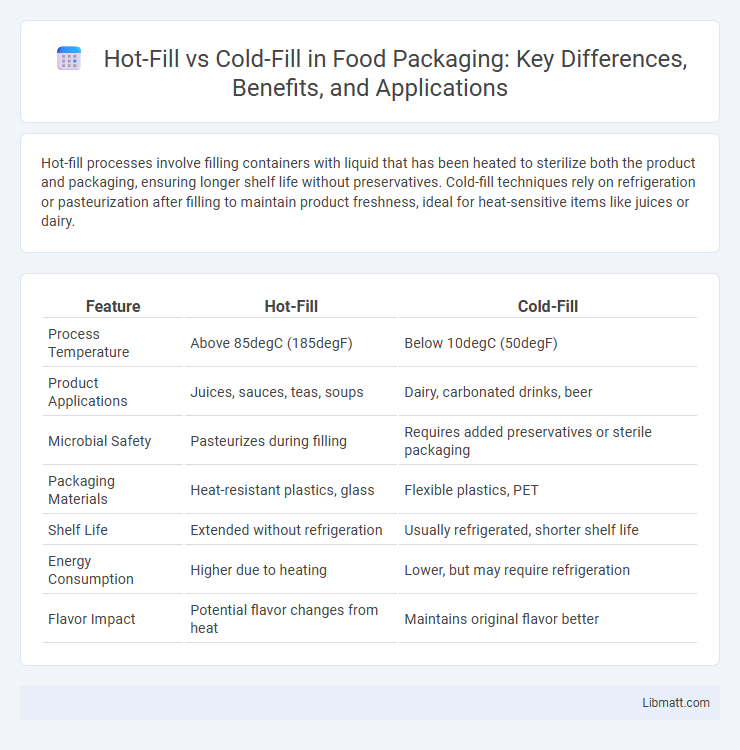 Hot-Fill vs Cold-Fill in Food Packaging: Key Differences, Benefits, and Applications

Hot-fill processes involve filling containers with liquid that has been heated to sterilize both the product and packaging, ensuring longer shelf life without preservatives. Cold-fill techniques rely on refrigeration or pasteurization after filling to maintain product freshness, ideal for heat-sensitive items like juices or dairy.

| Feature | Hot-Fill | Cold-Fill |
|---|---|---|
| Process Temperature | Above 85degC (185degF) | Below 10degC (50degF) |
| Product Applications | Juices, sauces, teas, soups | Dairy, carbonated drinks, beer |
| Microbial Safety | Pasteurizes during filling | Requires added preservatives or sterile packaging |
| Packaging Materials | Heat-resistant plastics, glass | Flexible plastics, PET |
| Shelf Life | Extended without refrigeration | Usually refrigerated, shorter shelf life |
| Energy Consumption | Higher due to heating | Lower, but may require refrigeration |
| Flavor Impact | Potential flavor changes from heat | Maintains original flavor better |

Libmatt.com