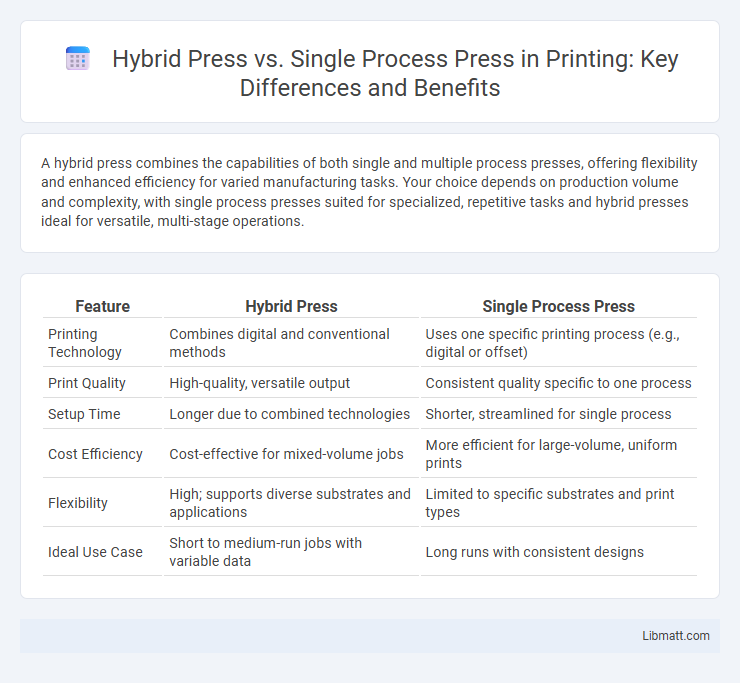 Hybrid Press vs. Single Process Press in Printing: Key Differences and Benefits

A hybrid press combines the capabilities of both single and multiple process presses, offering flexibility and enhanced efficiency for varied manufacturing tasks. Your choice depends on production volume and complexity, with single process presses suited for specialized, repetitive tasks and hybrid presses ideal for versatile, multi-stage operations.

| Feature | Hybrid Press | Single Process Press |
|---|---|---|
| Printing Technology | Combines digital and conventional methods | Uses one specific printing process (e.g., digital or offset) |
| Print Quality | High-quality, versatile output | Consistent quality specific to one process |
| Setup Time | Longer due to combined technologies | Shorter, streamlined for single process |
| Cost Efficiency | Cost-effective for mixed-volume jobs | More efficient for large-volume, uniform prints |
| Flexibility | High; supports diverse substrates and applications | Limited to specific substrates and print types |
| Ideal Use Case | Short to medium-run jobs with variable data | Long runs with consistent designs |

Libmatt.com