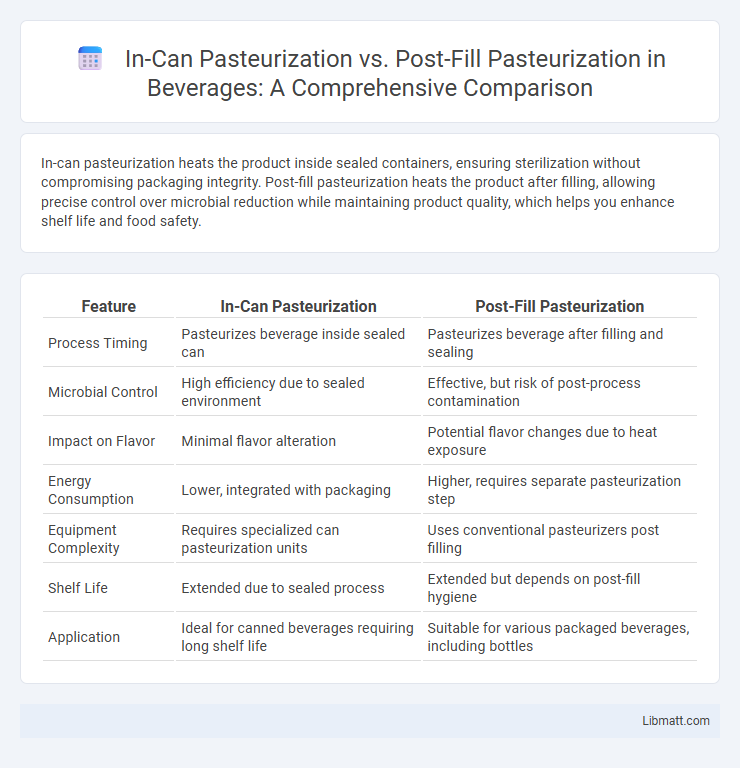 In-Can Pasteurization vs. Post-Fill Pasteurization in Beverages: A Comprehensive Comparison

In-can pasteurization heats the product inside sealed containers, ensuring sterilization without compromising packaging integrity. Post-fill pasteurization heats the product after filling, allowing precise control over microbial reduction while maintaining product quality, which helps you enhance shelf life and food safety.

| Feature | In-Can Pasteurization | Post-Fill Pasteurization |
|---|---|---|
| Process Timing | Pasteurizes beverage inside sealed can | Pasteurizes beverage after filling and sealing |
| Microbial Control | High efficiency due to sealed environment | Effective, but risk of post-process contamination |
| Impact on Flavor | Minimal flavor alteration | Potential flavor changes due to heat exposure |
| Energy Consumption | Lower, integrated with packaging | Higher, requires separate pasteurization step |
| Equipment Complexity | Requires specialized can pasteurization units | Uses conventional pasteurizers post filling |
| Shelf Life | Extended due to sealed process | Extended but depends on post-fill hygiene |
| Application | Ideal for canned beverages requiring long shelf life | Suitable for various packaged beverages, including bottles |

Libmatt.com