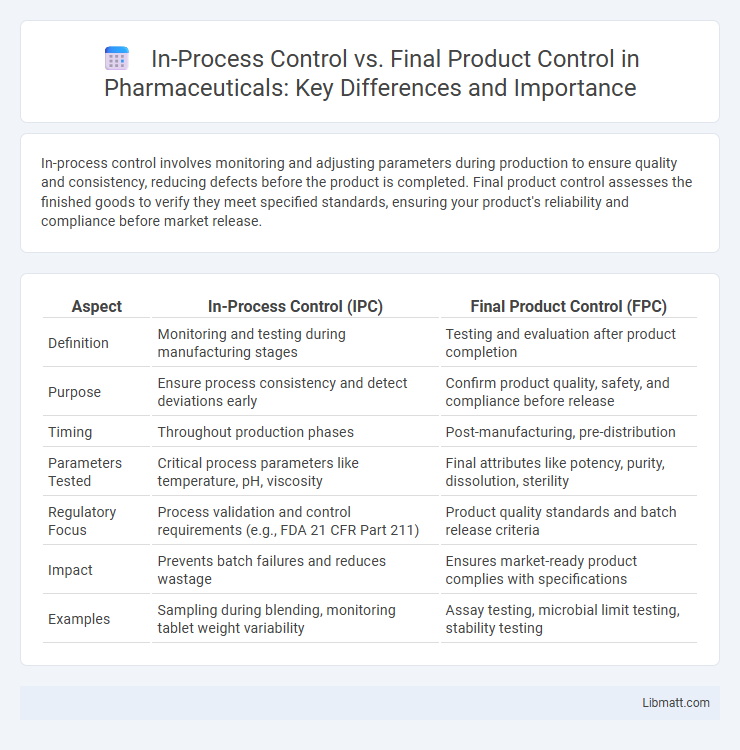 In-Process Control vs. Final Product Control in Pharmaceuticals: Key Differences and Importance

In-process control involves monitoring and adjusting parameters during production to ensure quality and consistency, reducing defects before the product is completed. Final product control assesses the finished goods to verify they meet specified standards, ensuring your product's reliability and compliance before market release.

| Aspect | In-Process Control (IPC) | Final Product Control (FPC) |
|---|---|---|
| Definition | Monitoring and testing during manufacturing stages | Testing and evaluation after product completion |
| Purpose | Ensure process consistency and detect deviations early | Confirm product quality, safety, and compliance before release |
| Timing | Throughout production phases | Post-manufacturing, pre-distribution |
| Parameters Tested | Critical process parameters like temperature, pH, viscosity | Final attributes like potency, purity, dissolution, sterility |
| Regulatory Focus | Process validation and control requirements (e.g., FDA 21 CFR Part 211) | Product quality standards and batch release criteria |
| Impact | Prevents batch failures and reduces wastage | Ensures market-ready product complies with specifications |
| Examples | Sampling during blending, monitoring tablet weight variability | Assay testing, microbial limit testing, stability testing |

Libmatt.com