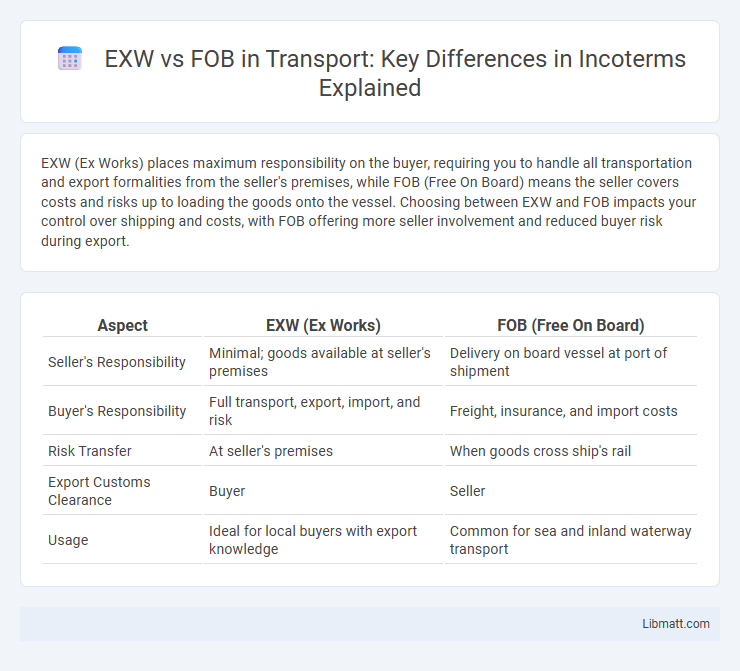 EXW vs FOB in Transport: Key Differences in Incoterms Explained

EXW (Ex Works) places maximum responsibility on the buyer, requiring you to handle all transportation and export formalities from the seller's premises, while FOB (Free On Board) means the seller covers costs and risks up to loading the goods onto the vessel. Choosing between EXW and FOB impacts your control over shipping and costs, with FOB offering more seller involvement and reduced buyer risk during export.

| Aspect | EXW (Ex Works) | FOB (Free On Board) |
|---|---|---|
| Seller's Responsibility | Minimal; goods available at seller's premises | Delivery on board vessel at port of shipment |
| Buyer's Responsibility | Full transport, export, import, and risk | Freight, insurance, and import costs |
| Risk Transfer | At seller's premises | When goods cross ship's rail |
| Export Customs Clearance | Buyer | Seller |
| Usage | Ideal for local buyers with export knowledge | Common for sea and inland waterway transport |

Libmatt.com