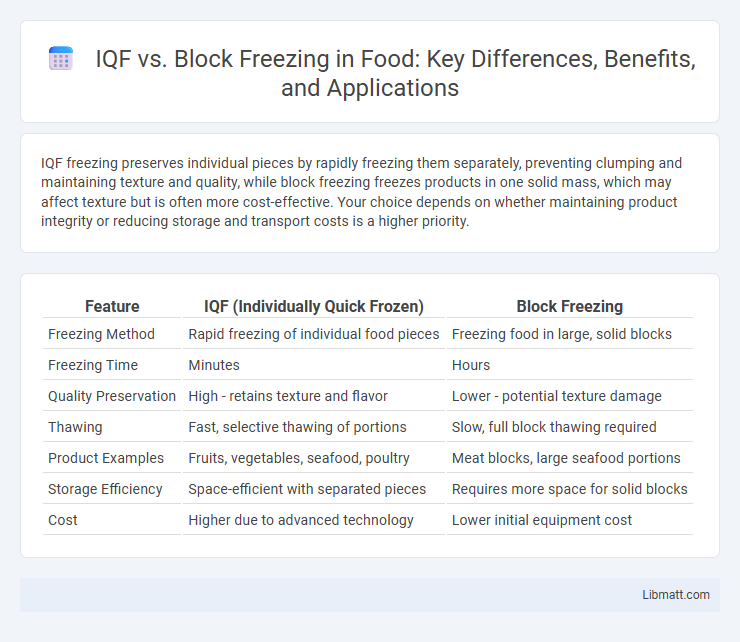 IQF vs. Block Freezing in Food: Key Differences, Benefits, and Applications

IQF freezing preserves individual pieces by rapidly freezing them separately, preventing clumping and maintaining texture and quality, while block freezing freezes products in one solid mass, which may affect texture but is often more cost-effective. Your choice depends on whether maintaining product integrity or reducing storage and transport costs is a higher priority.

| Feature | IQF (Individually Quick Frozen) | Block Freezing |
|---|---|---|
| Freezing Method | Rapid freezing of individual food pieces | Freezing food in large, solid blocks |
| Freezing Time | Minutes | Hours |
| Quality Preservation | High - retains texture and flavor | Lower - potential texture damage |
| Thawing | Fast, selective thawing of portions | Slow, full block thawing required |
| Product Examples | Fruits, vegetables, seafood, poultry | Meat blocks, large seafood portions |
| Storage Efficiency | Space-efficient with separated pieces | Requires more space for solid blocks |
| Cost | Higher due to advanced technology | Lower initial equipment cost |

Libmatt.com