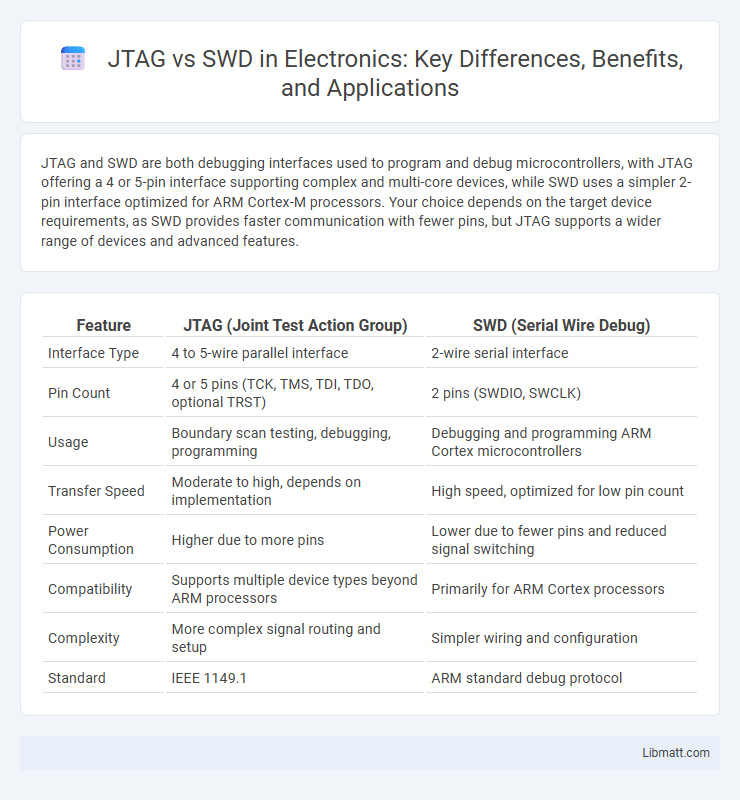 JTAG vs SWD in Electronics: Key Differences, Benefits, and Applications

JTAG and SWD are both debugging interfaces used to program and debug microcontrollers, with JTAG offering a 4 or 5-pin interface supporting complex and multi-core devices, while SWD uses a simpler 2-pin interface optimized for ARM Cortex-M processors. Your choice depends on the target device requirements, as SWD provides faster communication with fewer pins, but JTAG supports a wider range of devices and advanced features.

| Feature | JTAG (Joint Test Action Group) | SWD (Serial Wire Debug) |
|---|---|---|
| Interface Type | 4 to 5-wire parallel interface | 2-wire serial interface |
| Pin Count | 4 or 5 pins (TCK, TMS, TDI, TDO, optional TRST) | 2 pins (SWDIO, SWCLK) |
| Usage | Boundary scan testing, debugging, programming | Debugging and programming ARM Cortex microcontrollers |
| Transfer Speed | Moderate to high, depends on implementation | High speed, optimized for low pin count |
| Power Consumption | Higher due to more pins | Lower due to fewer pins and reduced signal switching |
| Compatibility | Supports multiple device types beyond ARM processors | Primarily for ARM Cortex processors |
| Complexity | More complex signal routing and setup | Simpler wiring and configuration |
| Standard | IEEE 1149.1 | ARM standard debug protocol |

Libmatt.com