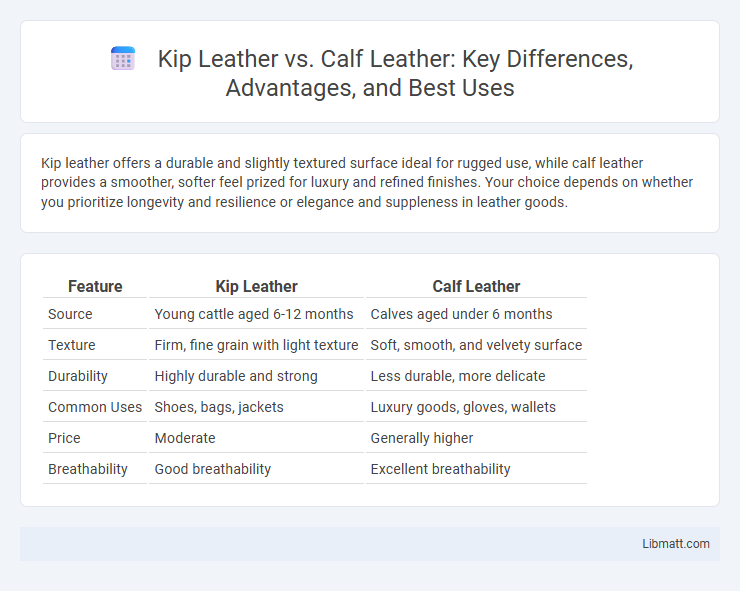 Kip Leather vs. Calf Leather: Key Differences, Advantages, and Best Uses

Kip leather offers a durable and slightly textured surface ideal for rugged use, while calf leather provides a smoother, softer feel prized for luxury and refined finishes. Your choice depends on whether you prioritize longevity and resilience or elegance and suppleness in leather goods.

| Feature | Kip Leather | Calf Leather |
|---|---|---|
| Source | Young cattle aged 6-12 months | Calves aged under 6 months |
| Texture | Firm, fine grain with light texture | Soft, smooth, and velvety surface |
| Durability | Highly durable and strong | Less durable, more delicate |
| Common Uses | Shoes, bags, jackets | Luxury goods, gloves, wallets |
| Price | Moderate | Generally higher |
| Breathability | Good breathability | Excellent breathability |

Libmatt.com