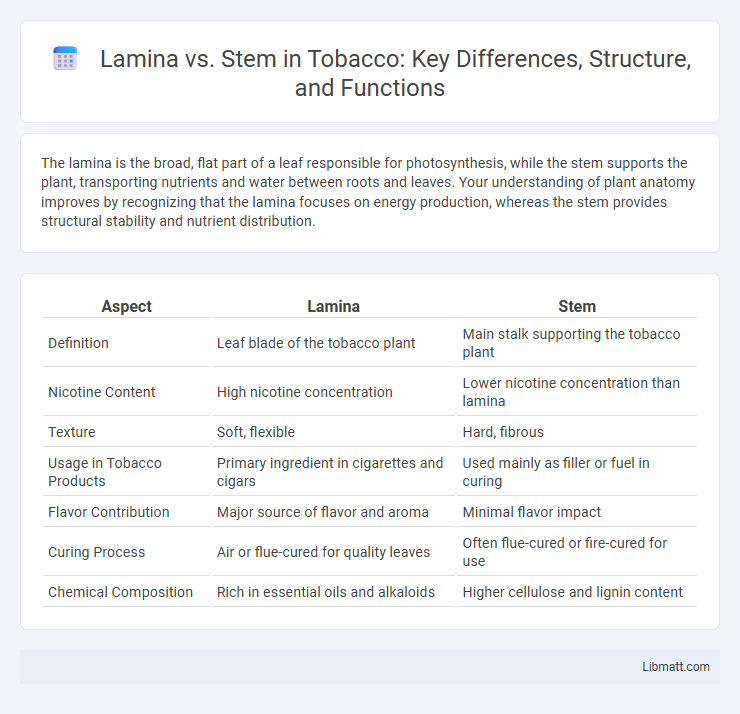 Lamina vs. Stem in Tobacco: Key Differences, Structure, and Functions

The lamina is the broad, flat part of a leaf responsible for photosynthesis, while the stem supports the plant, transporting nutrients and water between roots and leaves. Your understanding of plant anatomy improves by recognizing that the lamina focuses on energy production, whereas the stem provides structural stability and nutrient distribution.

| Aspect | Lamina | Stem |
|---|---|---|
| Definition | Leaf blade of the tobacco plant | Main stalk supporting the tobacco plant |
| Nicotine Content | High nicotine concentration | Lower nicotine concentration than lamina |
| Texture | Soft, flexible | Hard, fibrous |
| Usage in Tobacco Products | Primary ingredient in cigarettes and cigars | Used mainly as filler or fuel in curing |
| Flavor Contribution | Major source of flavor and aroma | Minimal flavor impact |
| Curing Process | Air or flue-cured for quality leaves | Often flue-cured or fire-cured for use |
| Chemical Composition | Rich in essential oils and alkaloids | Higher cellulose and lignin content |

Libmatt.com