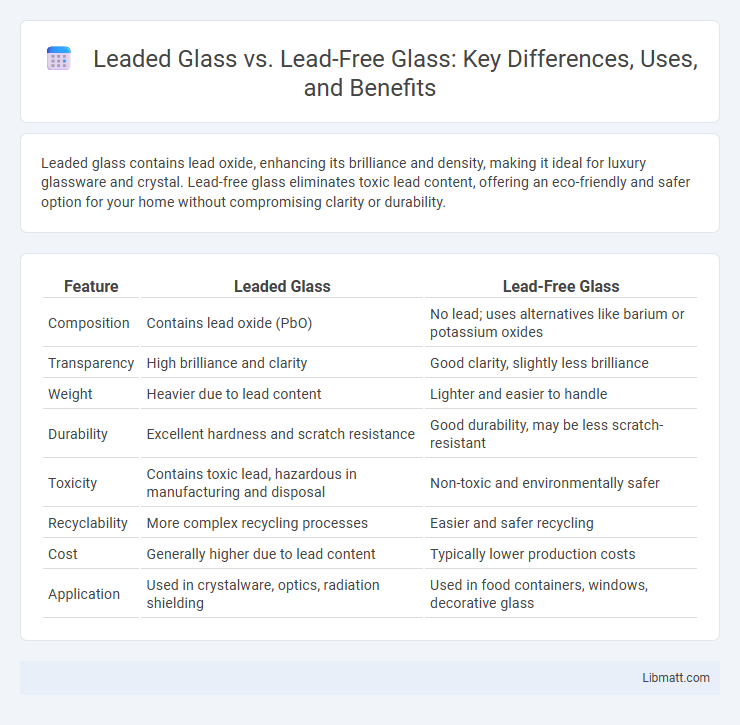 Leaded Glass vs. Lead-Free Glass: Key Differences, Uses, and Benefits

Leaded glass contains lead oxide, enhancing its brilliance and density, making it ideal for luxury glassware and crystal. Lead-free glass eliminates toxic lead content, offering an eco-friendly and safer option for your home without compromising clarity or durability.

| Feature | Leaded Glass | Lead-Free Glass |
|---|---|---|
| Composition | Contains lead oxide (PbO) | No lead; uses alternatives like barium or potassium oxides |
| Transparency | High brilliance and clarity | Good clarity, slightly less brilliance |
| Weight | Heavier due to lead content | Lighter and easier to handle |
| Durability | Excellent hardness and scratch resistance | Good durability, may be less scratch-resistant |
| Toxicity | Contains toxic lead, hazardous in manufacturing and disposal | Non-toxic and environmentally safer |
| Recyclability | More complex recycling processes | Easier and safer recycling |
| Cost | Generally higher due to lead content | Typically lower production costs |
| Application | Used in crystalware, optics, radiation shielding | Used in food containers, windows, decorative glass |

Libmatt.com