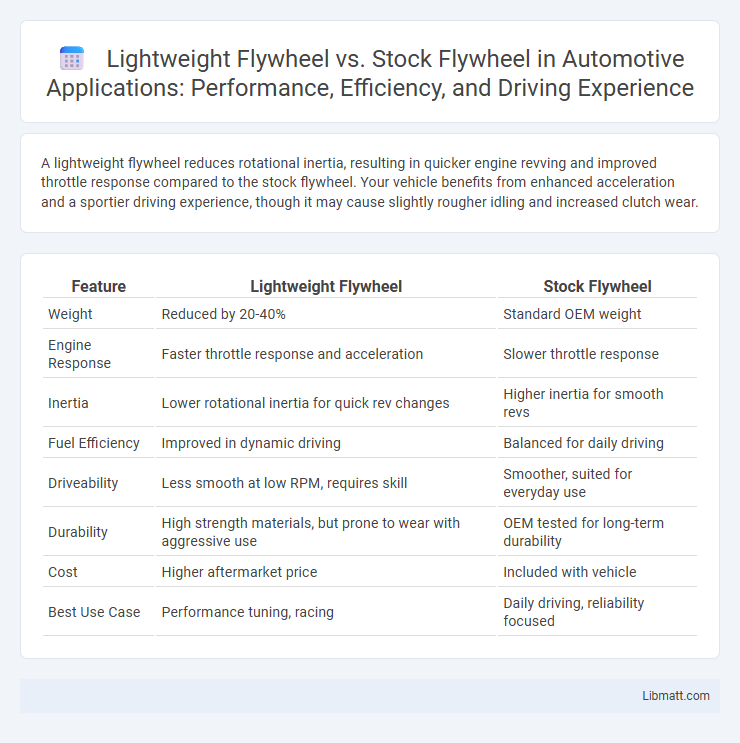 Lightweight Flywheel vs. Stock Flywheel in Automotive Applications: Performance, Efficiency, and Driving Experience

A lightweight flywheel reduces rotational inertia, resulting in quicker engine revving and improved throttle response compared to the stock flywheel. Your vehicle benefits from enhanced acceleration and a sportier driving experience, though it may cause slightly rougher idling and increased clutch wear.

| Feature | Lightweight Flywheel | Stock Flywheel |
|---|---|---|
| Weight | Reduced by 20-40% | Standard OEM weight |
| Engine Response | Faster throttle response and acceleration | Slower throttle response |
| Inertia | Lower rotational inertia for quick rev changes | Higher inertia for smooth revs |
| Fuel Efficiency | Improved in dynamic driving | Balanced for daily driving |
| Driveability | Less smooth at low RPM, requires skill | Smoother, suited for everyday use |
| Durability | High strength materials, but prone to wear with aggressive use | OEM tested for long-term durability |
| Cost | Higher aftermarket price | Included with vehicle |
| Best Use Case | Performance tuning, racing | Daily driving, reliability focused |

Libmatt.com