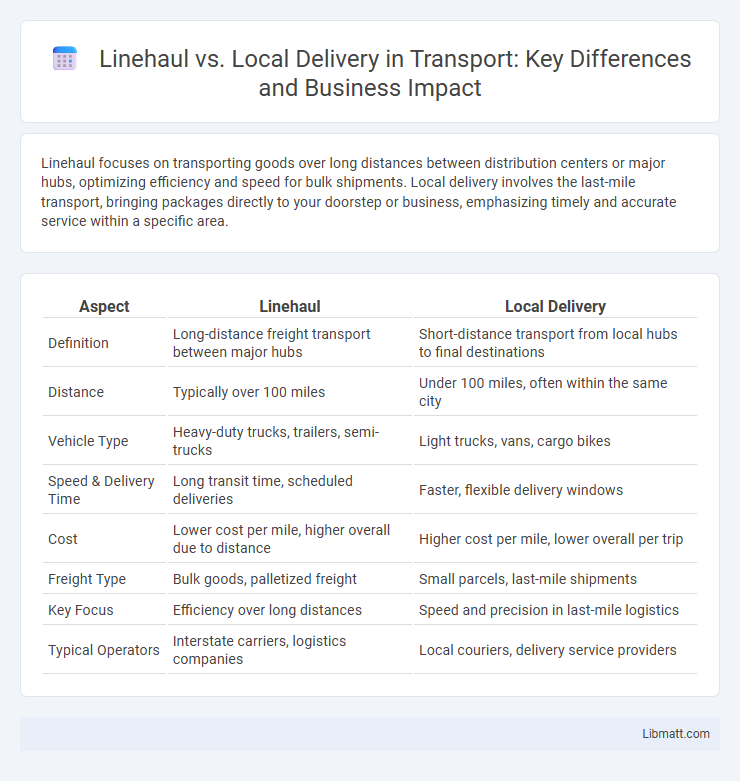 Linehaul vs. Local Delivery in Transport: Key Differences and Business Impact

Linehaul focuses on transporting goods over long distances between distribution centers or major hubs, optimizing efficiency and speed for bulk shipments. Local delivery involves the last-mile transport, bringing packages directly to your doorstep or business, emphasizing timely and accurate service within a specific area.

| Aspect | Linehaul | Local Delivery |
|---|---|---|
| Definition | Long-distance freight transport between major hubs | Short-distance transport from local hubs to final destinations |
| Distance | Typically over 100 miles | Under 100 miles, often within the same city |
| Vehicle Type | Heavy-duty trucks, trailers, semi-trucks | Light trucks, vans, cargo bikes |
| Speed & Delivery Time | Long transit time, scheduled deliveries | Faster, flexible delivery windows |
| Cost | Lower cost per mile, higher overall due to distance | Higher cost per mile, lower overall per trip |
| Freight Type | Bulk goods, palletized freight | Small parcels, last-mile shipments |
| Key Focus | Efficiency over long distances | Speed and precision in last-mile logistics |
| Typical Operators | Interstate carriers, logistics companies | Local couriers, delivery service providers |

Libmatt.com