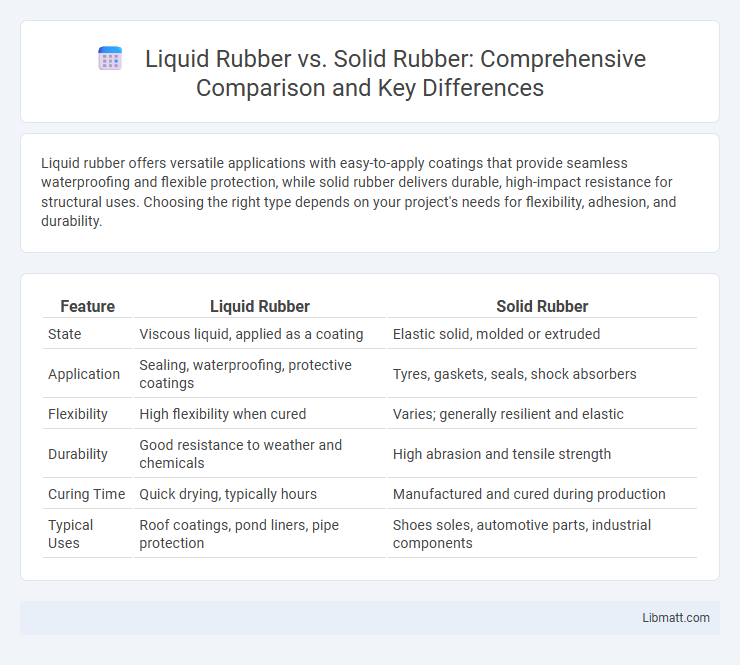 Liquid Rubber vs. Solid Rubber: Comprehensive Comparison and Key Differences

Liquid rubber offers versatile applications with easy-to-apply coatings that provide seamless waterproofing and flexible protection, while solid rubber delivers durable, high-impact resistance for structural uses. Choosing the right type depends on your project's needs for flexibility, adhesion, and durability.

| Feature | Liquid Rubber | Solid Rubber |
|---|---|---|
| State | Viscous liquid, applied as a coating | Elastic solid, molded or extruded |
| Application | Sealing, waterproofing, protective coatings | Tyres, gaskets, seals, shock absorbers |
| Flexibility | High flexibility when cured | Varies; generally resilient and elastic |
| Durability | Good resistance to weather and chemicals | High abrasion and tensile strength |
| Curing Time | Quick drying, typically hours | Manufactured and cured during production |
| Typical Uses | Roof coatings, pond liners, pipe protection | Shoes soles, automotive parts, industrial components |

Libmatt.com