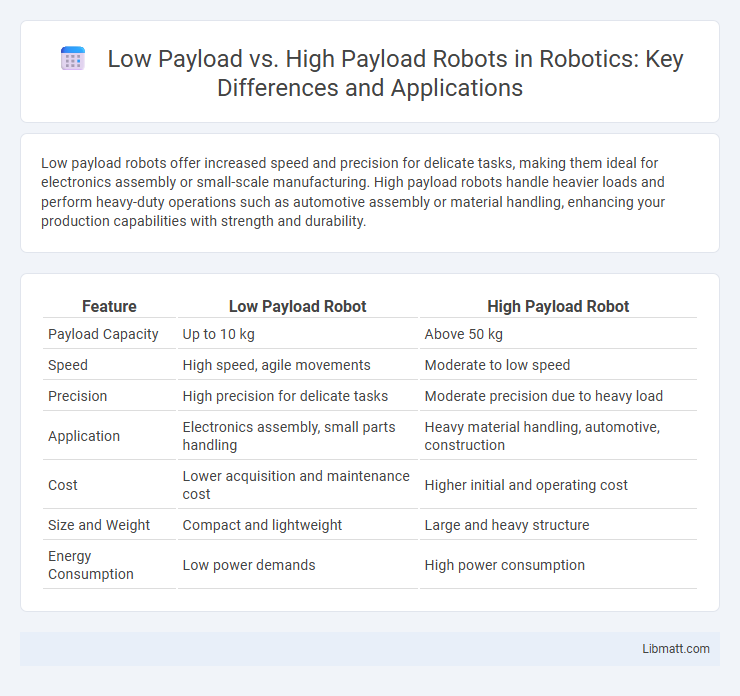 Low Payload vs. High Payload Robots in Robotics: Key Differences and Applications

Low payload robots offer increased speed and precision for delicate tasks, making them ideal for electronics assembly or small-scale manufacturing. High payload robots handle heavier loads and perform heavy-duty operations such as automotive assembly or material handling, enhancing your production capabilities with strength and durability.

| Feature | Low Payload Robot | High Payload Robot |
|---|---|---|
| Payload Capacity | Up to 10 kg | Above 50 kg |
| Speed | High speed, agile movements | Moderate to low speed |
| Precision | High precision for delicate tasks | Moderate precision due to heavy load |
| Application | Electronics assembly, small parts handling | Heavy material handling, automotive, construction |
| Cost | Lower acquisition and maintenance cost | Higher initial and operating cost |
| Size and Weight | Compact and lightweight | Large and heavy structure |
| Energy Consumption | Low power demands | High power consumption |

Libmatt.com