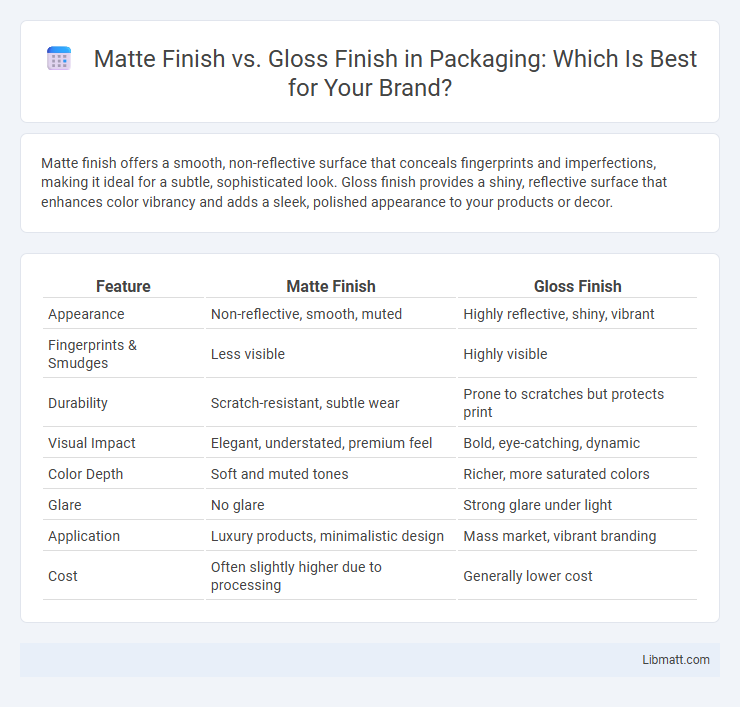 Matte Finish vs. Gloss Finish in Packaging: Which Is Best for Your Brand?

Matte finish offers a smooth, non-reflective surface that conceals fingerprints and imperfections, making it ideal for a subtle, sophisticated look. Gloss finish provides a shiny, reflective surface that enhances color vibrancy and adds a sleek, polished appearance to your products or decor.

| Feature | Matte Finish | Gloss Finish |
|---|---|---|
| Appearance | Non-reflective, smooth, muted | Highly reflective, shiny, vibrant |
| Fingerprints & Smudges | Less visible | Highly visible |
| Durability | Scratch-resistant, subtle wear | Prone to scratches but protects print |
| Visual Impact | Elegant, understated, premium feel | Bold, eye-catching, dynamic |
| Color Depth | Soft and muted tones | Richer, more saturated colors |
| Glare | No glare | Strong glare under light |
| Application | Luxury products, minimalistic design | Mass market, vibrant branding |
| Cost | Often slightly higher due to processing | Generally lower cost |

Libmatt.com