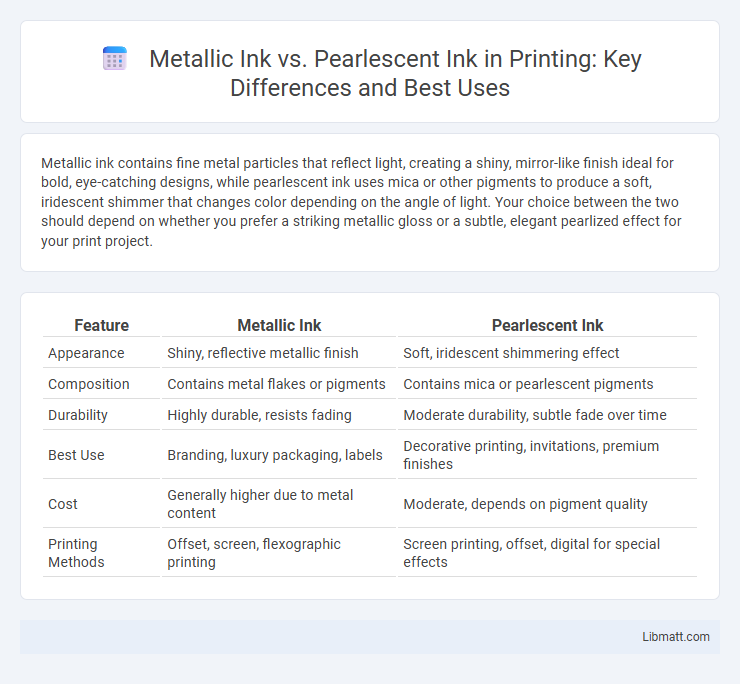 Metallic Ink vs. Pearlescent Ink in Printing: Key Differences and Best Uses

Metallic ink contains fine metal particles that reflect light, creating a shiny, mirror-like finish ideal for bold, eye-catching designs, while pearlescent ink uses mica or other pigments to produce a soft, iridescent shimmer that changes color depending on the angle of light. Your choice between the two should depend on whether you prefer a striking metallic gloss or a subtle, elegant pearlized effect for your print project.

| Feature | Metallic Ink | Pearlescent Ink |
|---|---|---|
| Appearance | Shiny, reflective metallic finish | Soft, iridescent shimmering effect |
| Composition | Contains metal flakes or pigments | Contains mica or pearlescent pigments |
| Durability | Highly durable, resists fading | Moderate durability, subtle fade over time |
| Best Use | Branding, luxury packaging, labels | Decorative printing, invitations, premium finishes |
| Cost | Generally higher due to metal content | Moderate, depends on pigment quality |
| Printing Methods | Offset, screen, flexographic printing | Screen printing, offset, digital for special effects |

Libmatt.com