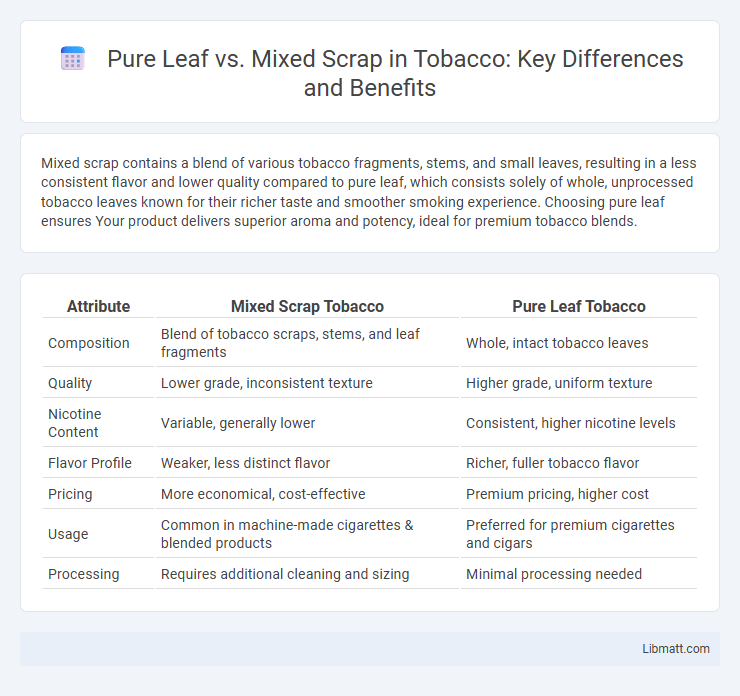 Pure Leaf vs. Mixed Scrap in Tobacco: Key Differences and Benefits

Mixed scrap contains a blend of various tobacco fragments, stems, and small leaves, resulting in a less consistent flavor and lower quality compared to pure leaf, which consists solely of whole, unprocessed tobacco leaves known for their richer taste and smoother smoking experience. Choosing pure leaf ensures Your product delivers superior aroma and potency, ideal for premium tobacco blends.

| Attribute | Mixed Scrap Tobacco | Pure Leaf Tobacco |
|---|---|---|
| Composition | Blend of tobacco scraps, stems, and leaf fragments | Whole, intact tobacco leaves |
| Quality | Lower grade, inconsistent texture | Higher grade, uniform texture |
| Nicotine Content | Variable, generally lower | Consistent, higher nicotine levels |
| Flavor Profile | Weaker, less distinct flavor | Richer, fuller tobacco flavor |
| Pricing | More economical, cost-effective | Premium pricing, higher cost |
| Usage | Common in machine-made cigarettes & blended products | Preferred for premium cigarettes and cigars |
| Processing | Requires additional cleaning and sizing | Minimal processing needed |

Libmatt.com