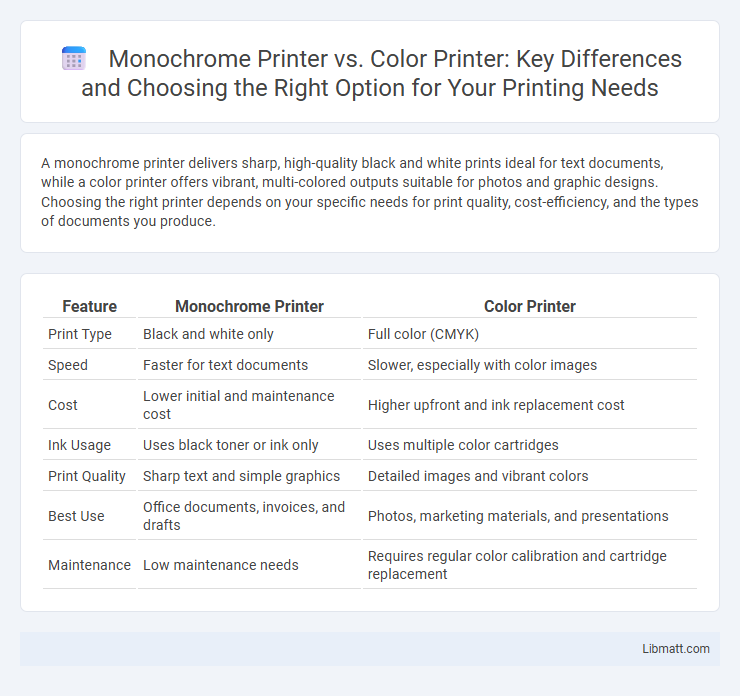 Monochrome Printer vs. Color Printer: Key Differences and Choosing the Right Option for Your Printing Needs

A monochrome printer delivers sharp, high-quality black and white prints ideal for text documents, while a color printer offers vibrant, multi-colored outputs suitable for photos and graphic designs. Choosing the right printer depends on your specific needs for print quality, cost-efficiency, and the types of documents you produce.

| Feature | Monochrome Printer | Color Printer |
|---|---|---|
| Print Type | Black and white only | Full color (CMYK) |
| Speed | Faster for text documents | Slower, especially with color images |
| Cost | Lower initial and maintenance cost | Higher upfront and ink replacement cost |
| Ink Usage | Uses black toner or ink only | Uses multiple color cartridges |
| Print Quality | Sharp text and simple graphics | Detailed images and vibrant colors |
| Best Use | Office documents, invoices, and drafts | Photos, marketing materials, and presentations |
| Maintenance | Low maintenance needs | Requires regular color calibration and cartridge replacement |

Libmatt.com