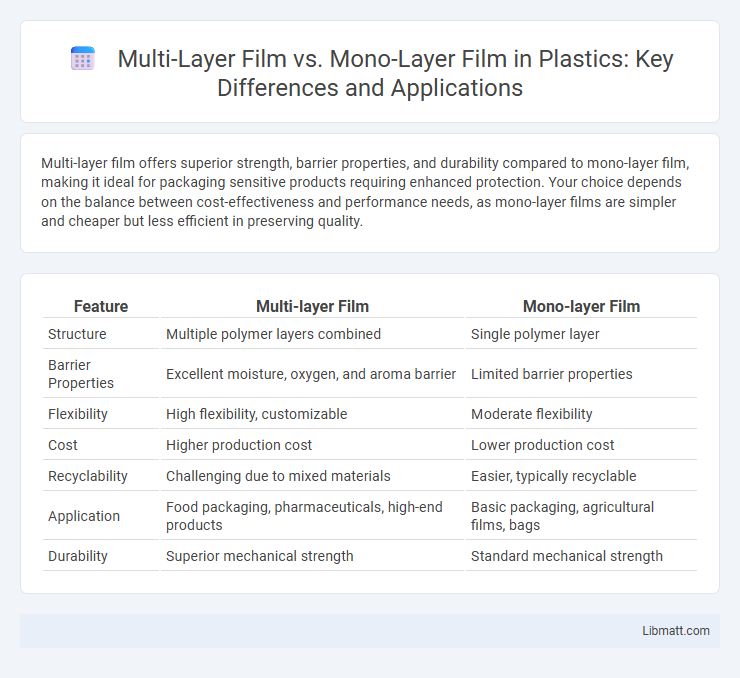 Multi-Layer Film vs. Mono-Layer Film in Plastics: Key Differences and Applications

Multi-layer film offers superior strength, barrier properties, and durability compared to mono-layer film, making it ideal for packaging sensitive products requiring enhanced protection. Your choice depends on the balance between cost-effectiveness and performance needs, as mono-layer films are simpler and cheaper but less efficient in preserving quality.

| Feature | Multi-layer Film | Mono-layer Film |
|---|---|---|
| Structure | Multiple polymer layers combined | Single polymer layer |
| Barrier Properties | Excellent moisture, oxygen, and aroma barrier | Limited barrier properties |
| Flexibility | High flexibility, customizable | Moderate flexibility |
| Cost | Higher production cost | Lower production cost |
| Recyclability | Challenging due to mixed materials | Easier, typically recyclable |
| Application | Food packaging, pharmaceuticals, high-end products | Basic packaging, agricultural films, bags |
| Durability | Superior mechanical strength | Standard mechanical strength |

Libmatt.com