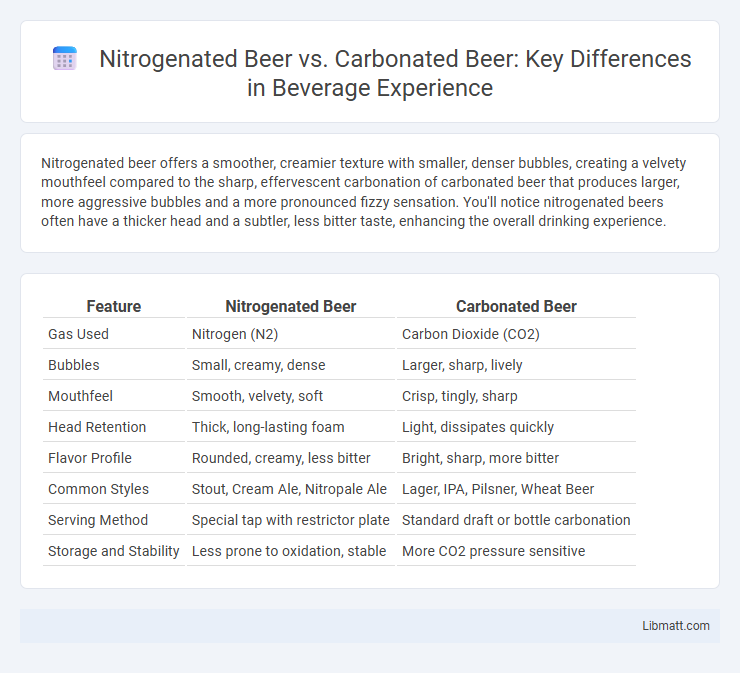 Nitrogenated Beer vs. Carbonated Beer: Key Differences in Beverage Experience

Nitrogenated beer offers a smoother, creamier texture with smaller, denser bubbles, creating a velvety mouthfeel compared to the sharp, effervescent carbonation of carbonated beer that produces larger, more aggressive bubbles and a more pronounced fizzy sensation. You'll notice nitrogenated beers often have a thicker head and a subtler, less bitter taste, enhancing the overall drinking experience.

| Feature | Nitrogenated Beer | Carbonated Beer |
|---|---|---|
| Gas Used | Nitrogen (N2) | Carbon Dioxide (CO2) |
| Bubbles | Small, creamy, dense | Larger, sharp, lively |
| Mouthfeel | Smooth, velvety, soft | Crisp, tingly, sharp |
| Head Retention | Thick, long-lasting foam | Light, dissipates quickly |
| Flavor Profile | Rounded, creamy, less bitter | Bright, sharp, more bitter |
| Common Styles | Stout, Cream Ale, Nitropale Ale | Lager, IPA, Pilsner, Wheat Beer |
| Serving Method | Special tap with restrictor plate | Standard draft or bottle carbonation |
| Storage and Stability | Less prone to oxidation, stable | More CO2 pressure sensitive |

Libmatt.com