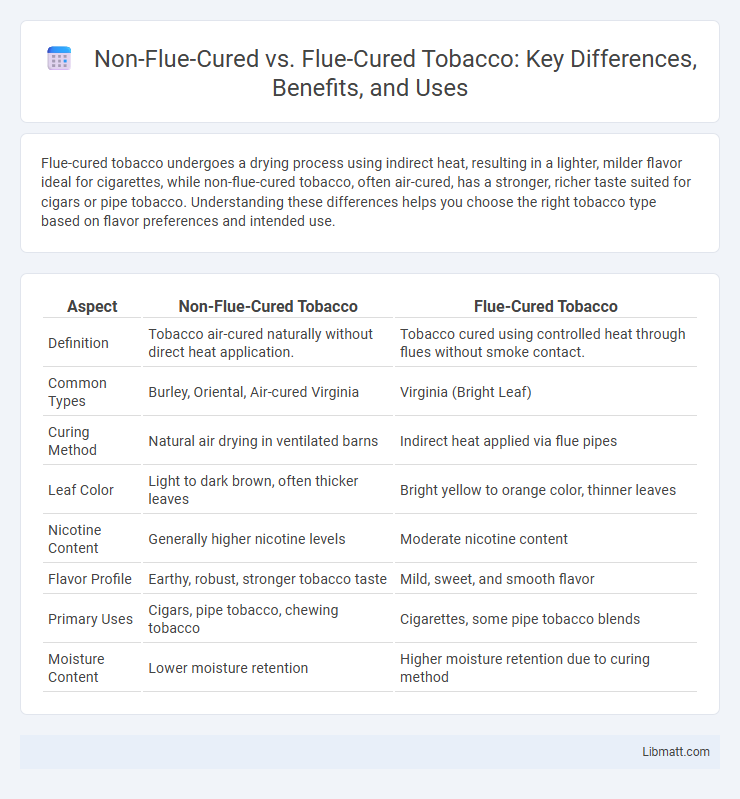 Non-Flue-Cured vs. Flue-Cured Tobacco: Key Differences, Benefits, and Uses

Flue-cured tobacco undergoes a drying process using indirect heat, resulting in a lighter, milder flavor ideal for cigarettes, while non-flue-cured tobacco, often air-cured, has a stronger, richer taste suited for cigars or pipe tobacco. Understanding these differences helps you choose the right tobacco type based on flavor preferences and intended use.

| Aspect | Non-Flue-Cured Tobacco | Flue-Cured Tobacco |
|---|---|---|
| Definition | Tobacco air-cured naturally without direct heat application. | Tobacco cured using controlled heat through flues without smoke contact. |
| Common Types | Burley, Oriental, Air-cured Virginia | Virginia (Bright Leaf) |
| Curing Method | Natural air drying in ventilated barns | Indirect heat applied via flue pipes |
| Leaf Color | Light to dark brown, often thicker leaves | Bright yellow to orange color, thinner leaves |
| Nicotine Content | Generally higher nicotine levels | Moderate nicotine content |
| Flavor Profile | Earthy, robust, stronger tobacco taste | Mild, sweet, and smooth flavor |
| Primary Uses | Cigars, pipe tobacco, chewing tobacco | Cigarettes, some pipe tobacco blends |
| Moisture Content | Lower moisture retention | Higher moisture retention due to curing method |

Libmatt.com