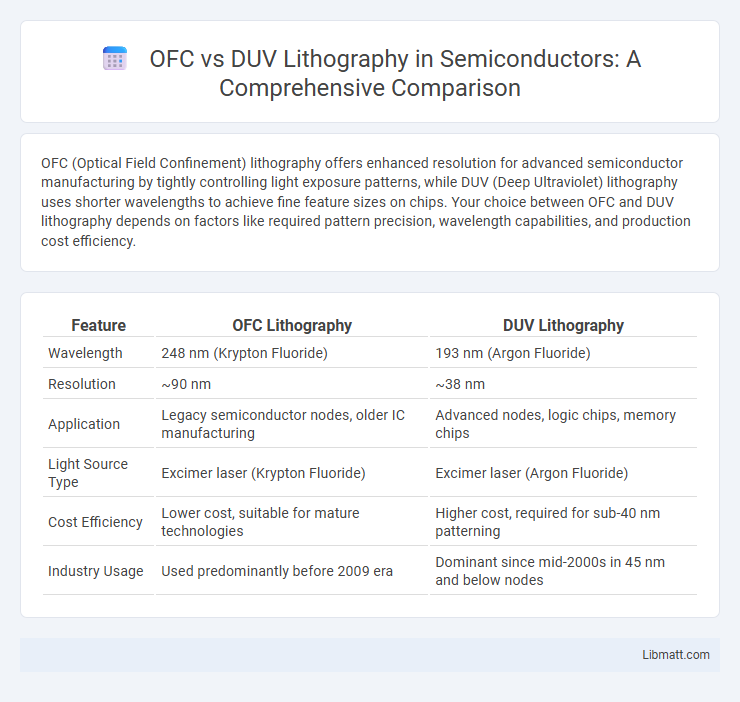 OFC vs DUV Lithography in Semiconductors: A Comprehensive Comparison

OFC (Optical Field Confinement) lithography offers enhanced resolution for advanced semiconductor manufacturing by tightly controlling light exposure patterns, while DUV (Deep Ultraviolet) lithography uses shorter wavelengths to achieve fine feature sizes on chips. Your choice between OFC and DUV lithography depends on factors like required pattern precision, wavelength capabilities, and production cost efficiency.

| Feature | OFC Lithography | DUV Lithography |
|---|---|---|
| Wavelength | 248 nm (Krypton Fluoride) | 193 nm (Argon Fluoride) |
| Resolution | ~90 nm | ~38 nm |
| Application | Legacy semiconductor nodes, older IC manufacturing | Advanced nodes, logic chips, memory chips |
| Light Source Type | Excimer laser (Krypton Fluoride) | Excimer laser (Argon Fluoride) |
| Cost Efficiency | Lower cost, suitable for mature technologies | Higher cost, required for sub-40 nm patterning |
| Industry Usage | Used predominantly before 2009 era | Dominant since mid-2000s in 45 nm and below nodes |

Libmatt.com