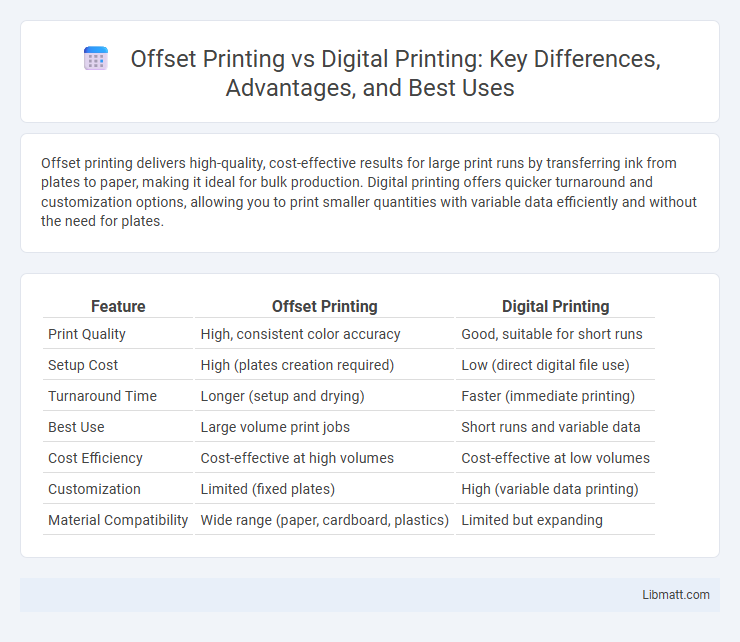 Offset Printing vs Digital Printing: Key Differences, Advantages, and Best Uses

Offset printing delivers high-quality, cost-effective results for large print runs by transferring ink from plates to paper, making it ideal for bulk production. Digital printing offers quicker turnaround and customization options, allowing you to print smaller quantities with variable data efficiently and without the need for plates.

| Feature | Offset Printing | Digital Printing |
|---|---|---|
| Print Quality | High, consistent color accuracy | Good, suitable for short runs |
| Setup Cost | High (plates creation required) | Low (direct digital file use) |
| Turnaround Time | Longer (setup and drying) | Faster (immediate printing) |
| Best Use | Large volume print jobs | Short runs and variable data |
| Cost Efficiency | Cost-effective at high volumes | Cost-effective at low volumes |
| Customization | Limited (fixed plates) | High (variable data printing) |
| Material Compatibility | Wide range (paper, cardboard, plastics) | Limited but expanding |

Libmatt.com