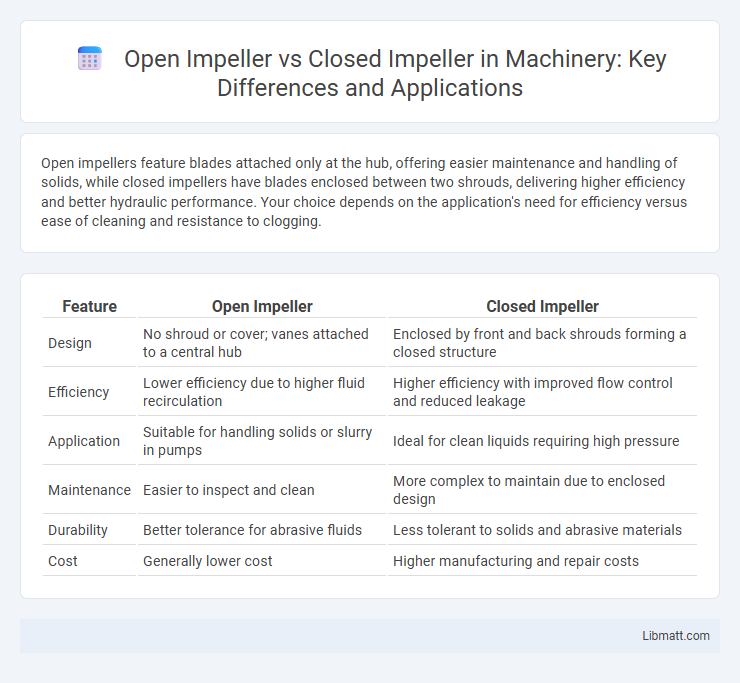 Open Impeller vs Closed Impeller in Machinery: Key Differences and Applications

Open impellers feature blades attached only at the hub, offering easier maintenance and handling of solids, while closed impellers have blades enclosed between two shrouds, delivering higher efficiency and better hydraulic performance. Your choice depends on the application's need for efficiency versus ease of cleaning and resistance to clogging.

| Feature | Open Impeller | Closed Impeller |
|---|---|---|
| Design | No shroud or cover; vanes attached to a central hub | Enclosed by front and back shrouds forming a closed structure |
| Efficiency | Lower efficiency due to higher fluid recirculation | Higher efficiency with improved flow control and reduced leakage |
| Application | Suitable for handling solids or slurry in pumps | Ideal for clean liquids requiring high pressure |
| Maintenance | Easier to inspect and clean | More complex to maintain due to enclosed design |
| Durability | Better tolerance for abrasive fluids | Less tolerant to solids and abrasive materials |
| Cost | Generally lower cost | Higher manufacturing and repair costs |

Libmatt.com