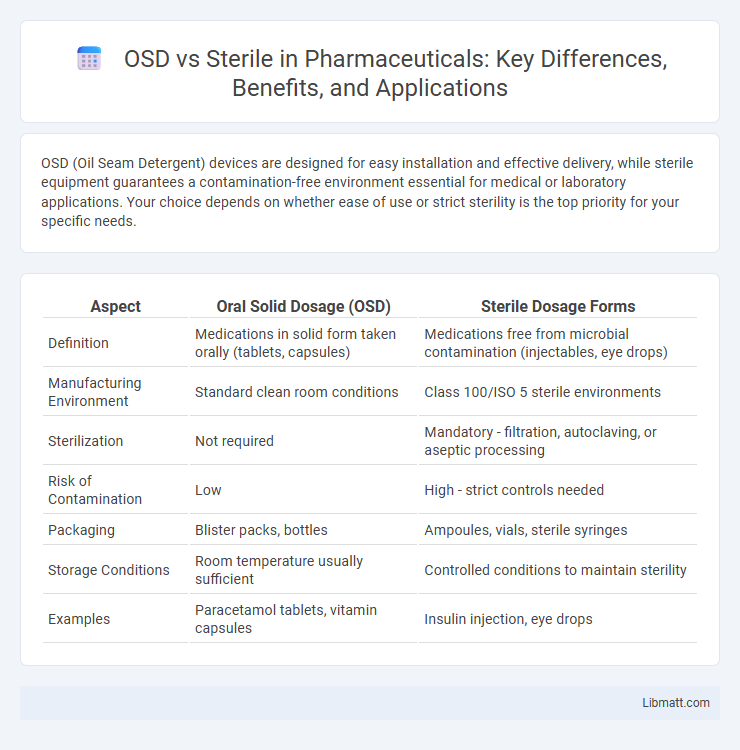 OSD vs Sterile in Pharmaceuticals: Key Differences, Benefits, and Applications

OSD (Oil Seam Detergent) devices are designed for easy installation and effective delivery, while sterile equipment guarantees a contamination-free environment essential for medical or laboratory applications. Your choice depends on whether ease of use or strict sterility is the top priority for your specific needs.

| Aspect | Oral Solid Dosage (OSD) | Sterile Dosage Forms |
|---|---|---|
| Definition | Medications in solid form taken orally (tablets, capsules) | Medications free from microbial contamination (injectables, eye drops) |
| Manufacturing Environment | Standard clean room conditions | Class 100/ISO 5 sterile environments |
| Sterilization | Not required | Mandatory - filtration, autoclaving, or aseptic processing |
| Risk of Contamination | Low | High - strict controls needed |
| Packaging | Blister packs, bottles | Ampoules, vials, sterile syringes |
| Storage Conditions | Room temperature usually sufficient | Controlled conditions to maintain sterility |
| Examples | Paracetamol tablets, vitamin capsules | Insulin injection, eye drops |

Libmatt.com