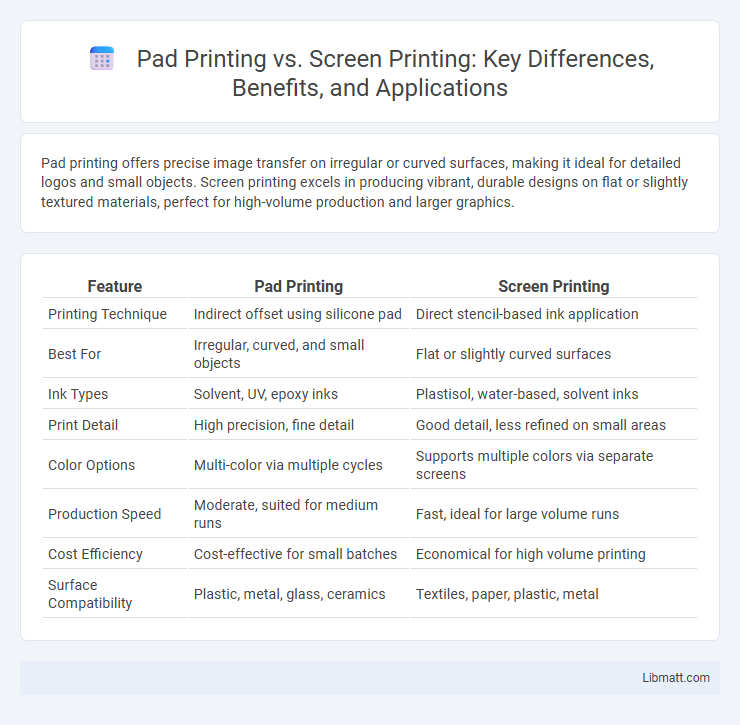 Pad Printing vs. Screen Printing: Key Differences, Benefits, and Applications

Pad printing offers precise image transfer on irregular or curved surfaces, making it ideal for detailed logos and small objects. Screen printing excels in producing vibrant, durable designs on flat or slightly textured materials, perfect for high-volume production and larger graphics.

| Feature | Pad Printing | Screen Printing |
|---|---|---|
| Printing Technique | Indirect offset using silicone pad | Direct stencil-based ink application |
| Best For | Irregular, curved, and small objects | Flat or slightly curved surfaces |
| Ink Types | Solvent, UV, epoxy inks | Plastisol, water-based, solvent inks |
| Print Detail | High precision, fine detail | Good detail, less refined on small areas |
| Color Options | Multi-color via multiple cycles | Supports multiple colors via separate screens |
| Production Speed | Moderate, suited for medium runs | Fast, ideal for large volume runs |
| Cost Efficiency | Cost-effective for small batches | Economical for high volume printing |
| Surface Compatibility | Plastic, metal, glass, ceramics | Textiles, paper, plastic, metal |

Libmatt.com