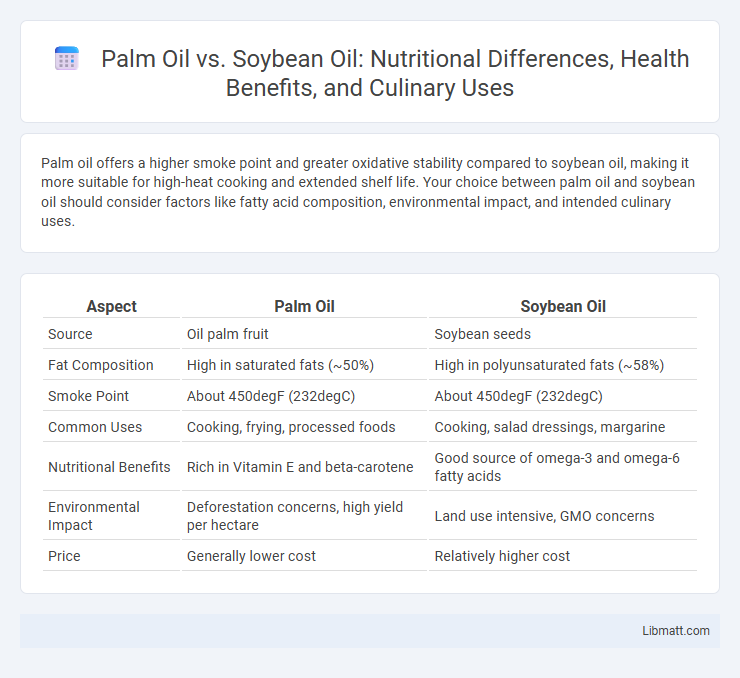 Palm Oil vs. Soybean Oil: Nutritional Differences, Health Benefits, and Culinary Uses

Palm oil offers a higher smoke point and greater oxidative stability compared to soybean oil, making it more suitable for high-heat cooking and extended shelf life. Your choice between palm oil and soybean oil should consider factors like fatty acid composition, environmental impact, and intended culinary uses.

| Aspect | Palm Oil | Soybean Oil |
|---|---|---|
| Source | Oil palm fruit | Soybean seeds |
| Fat Composition | High in saturated fats (~50%) | High in polyunsaturated fats (~58%) |
| Smoke Point | About 450degF (232degC) | About 450degF (232degC) |
| Common Uses | Cooking, frying, processed foods | Cooking, salad dressings, margarine |
| Nutritional Benefits | Rich in Vitamin E and beta-carotene | Good source of omega-3 and omega-6 fatty acids |
| Environmental Impact | Deforestation concerns, high yield per hectare | Land use intensive, GMO concerns |
| Price | Generally lower cost | Relatively higher cost |

Libmatt.com